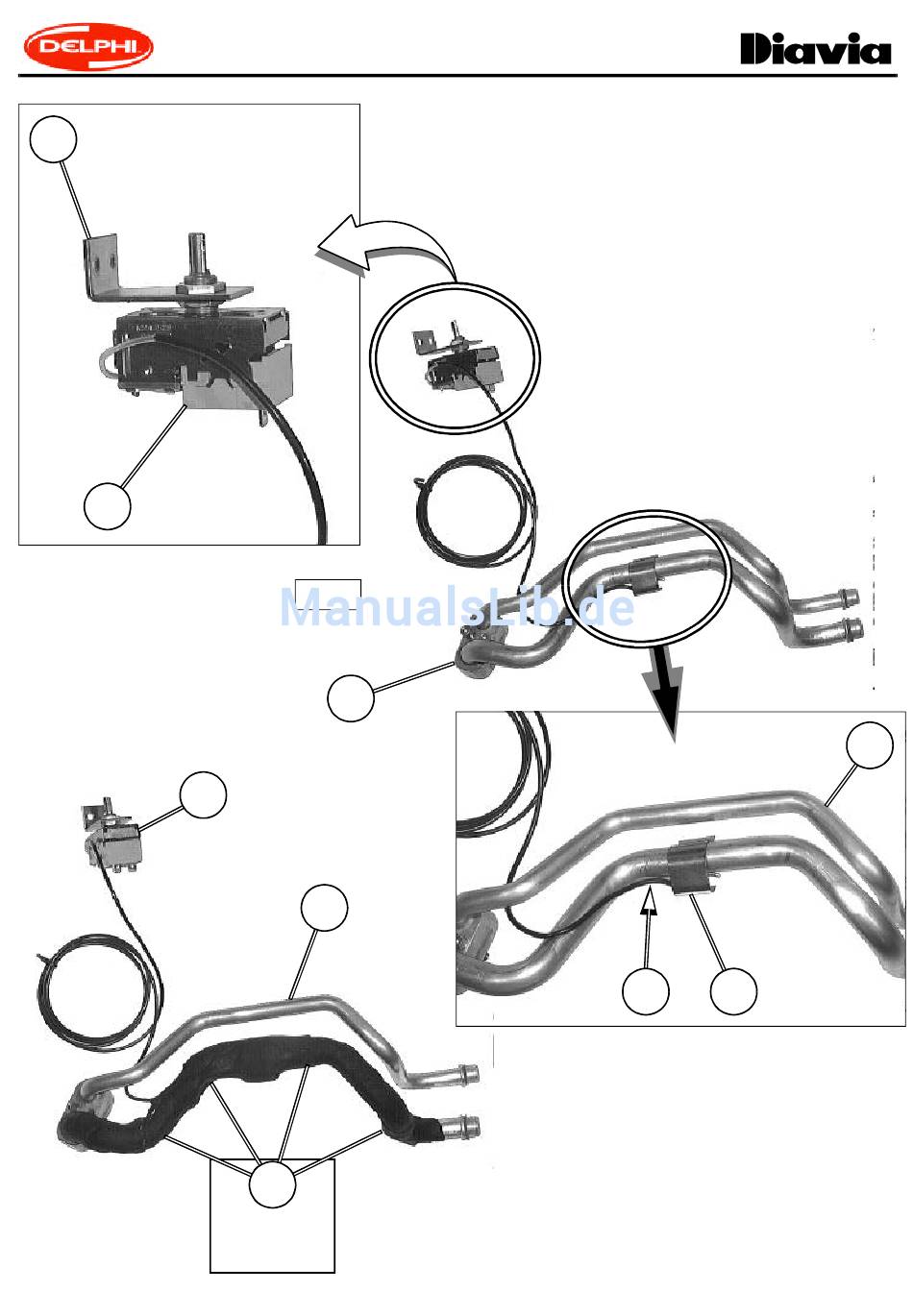 DELPHI

Diavia

ManualsLib.de