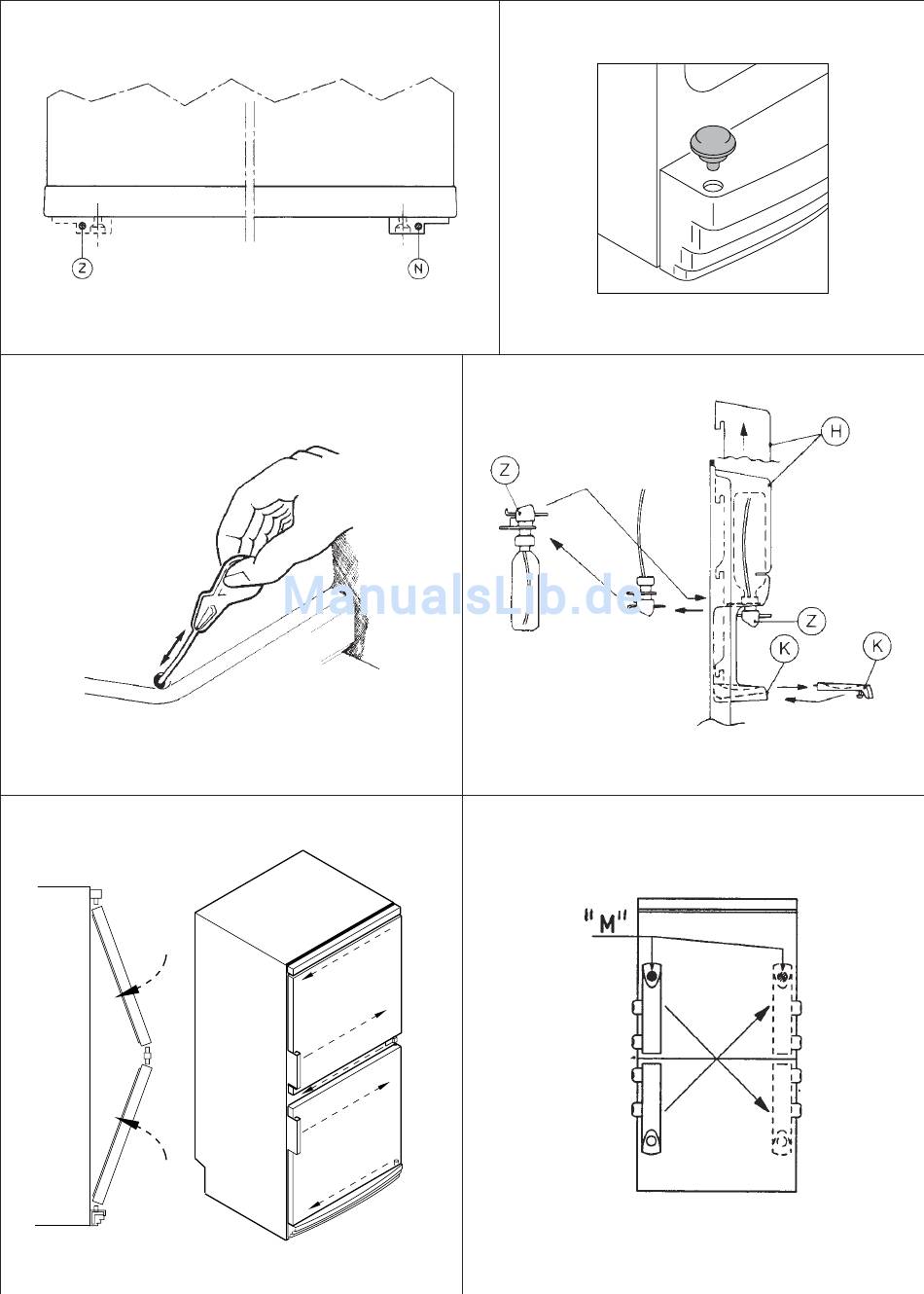 Z
N

ManualsLib.de

Z
H
Z
K
K

"M"