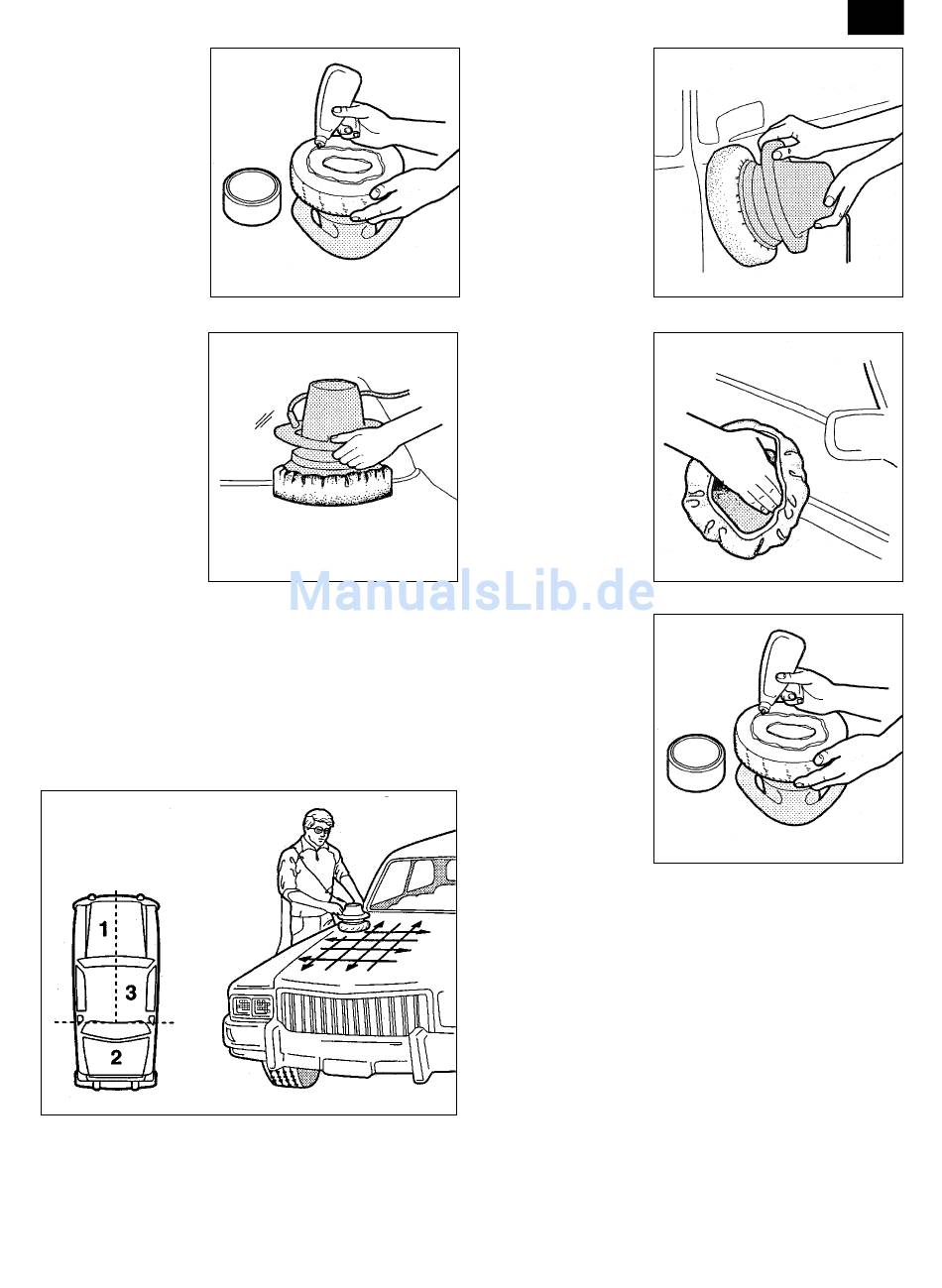 ManualsLib.de

1
3
2