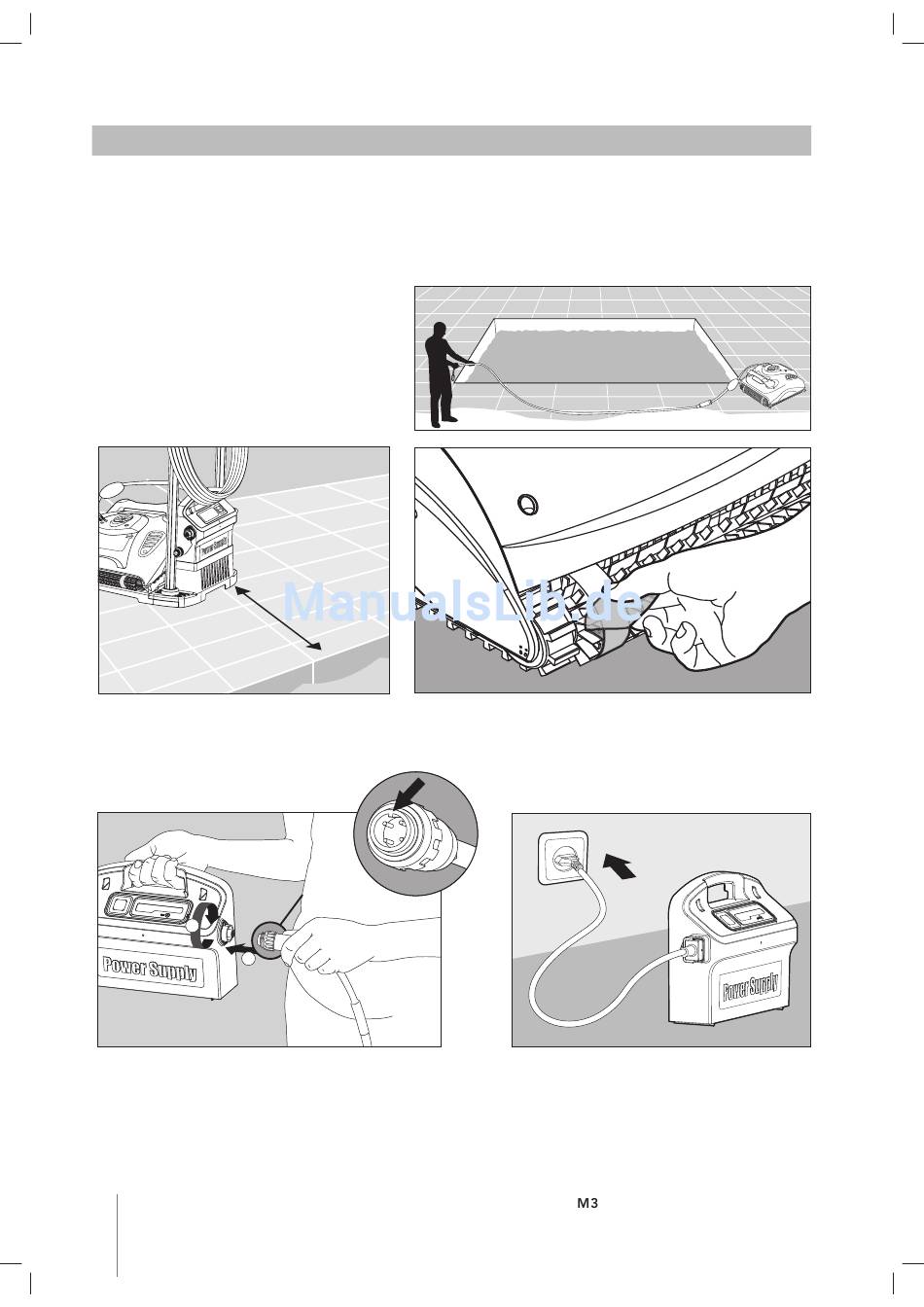 Power Supply

ManualsLib.de

Power Supply

Power Supply

M3