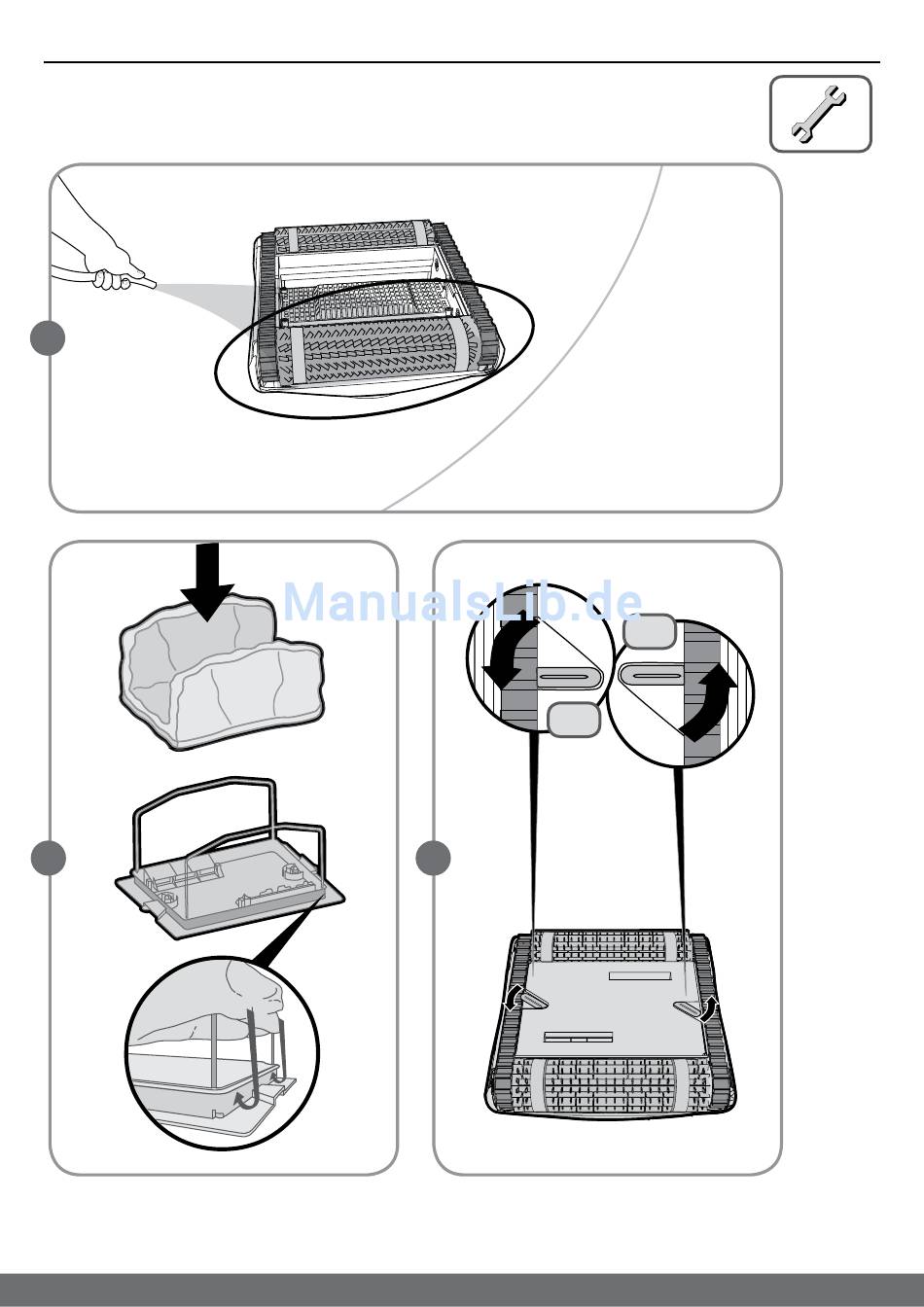 ManualsLib.de