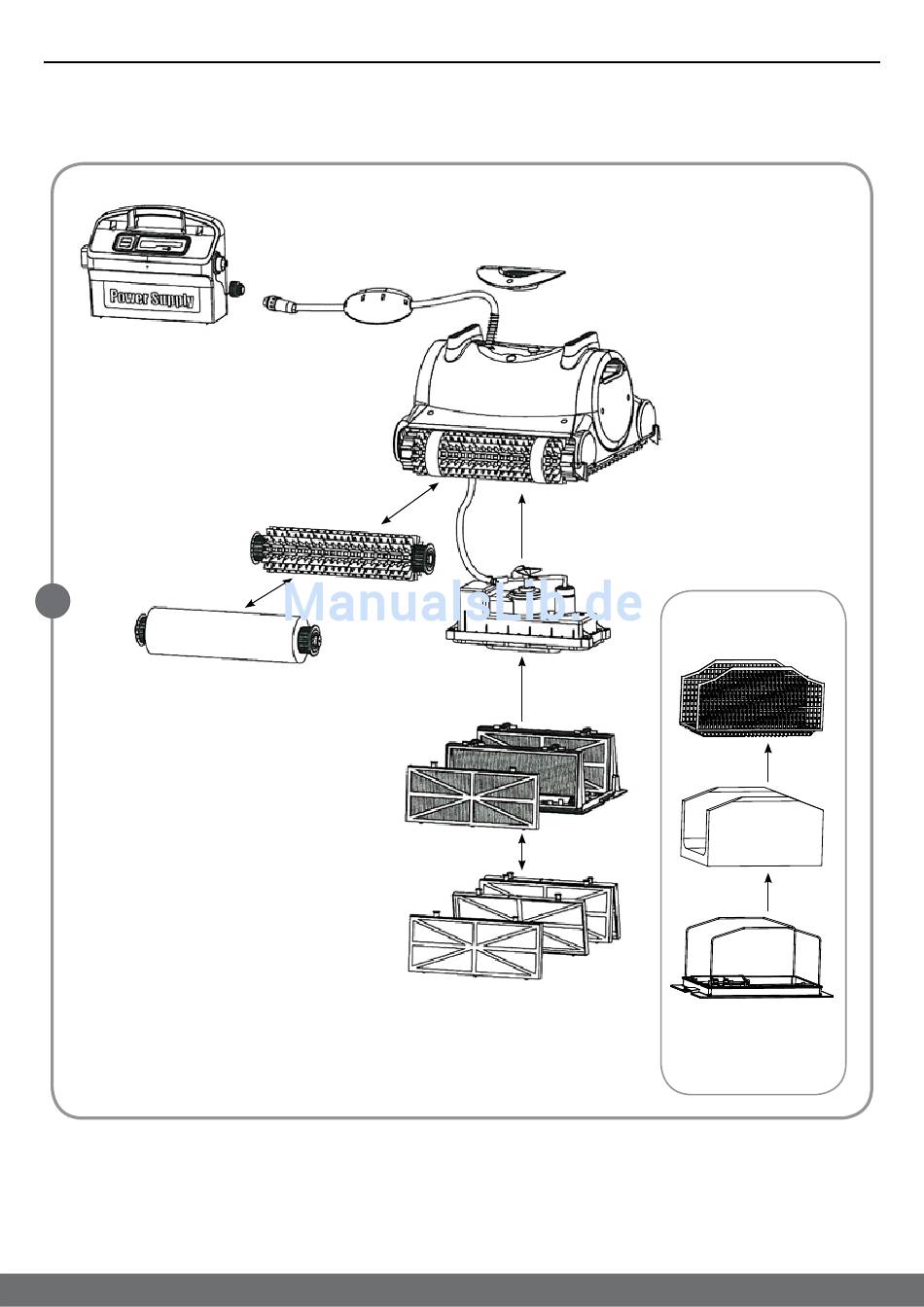 Power Supply

ManualsLib.de