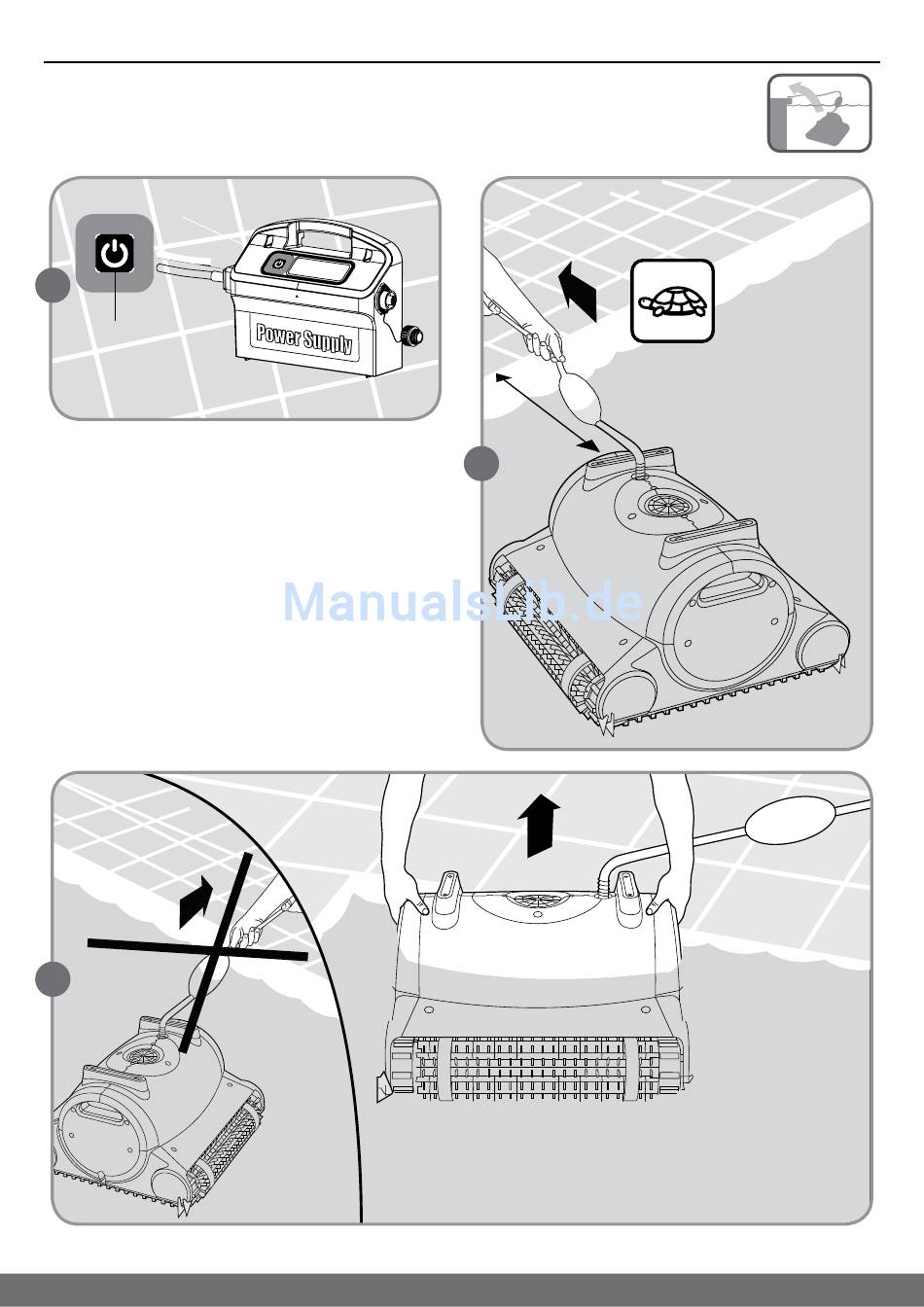 Power Supply

ManualsLib.de