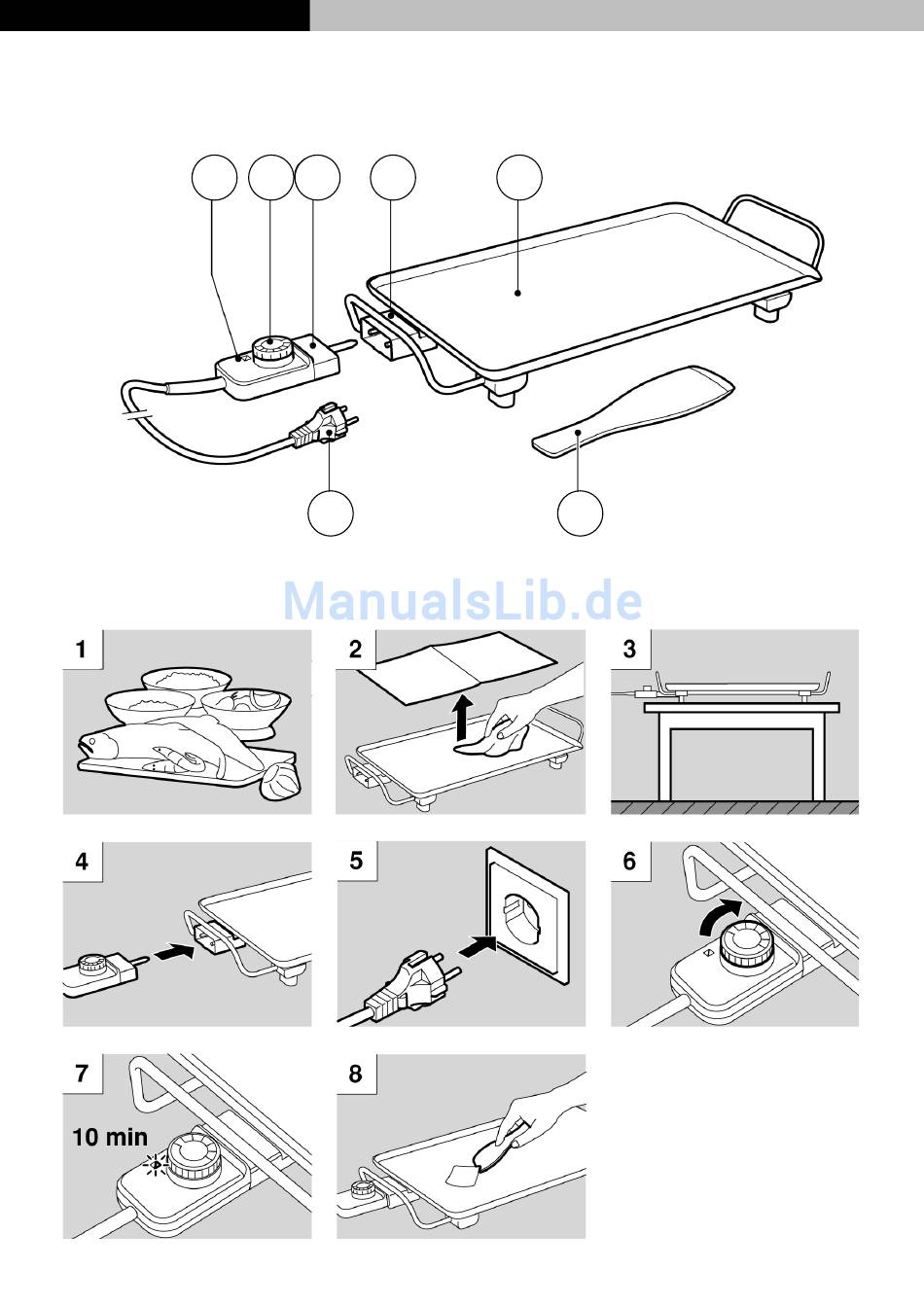 ManualsLib.de

1

2

3

4

5

6

7

10 min

8