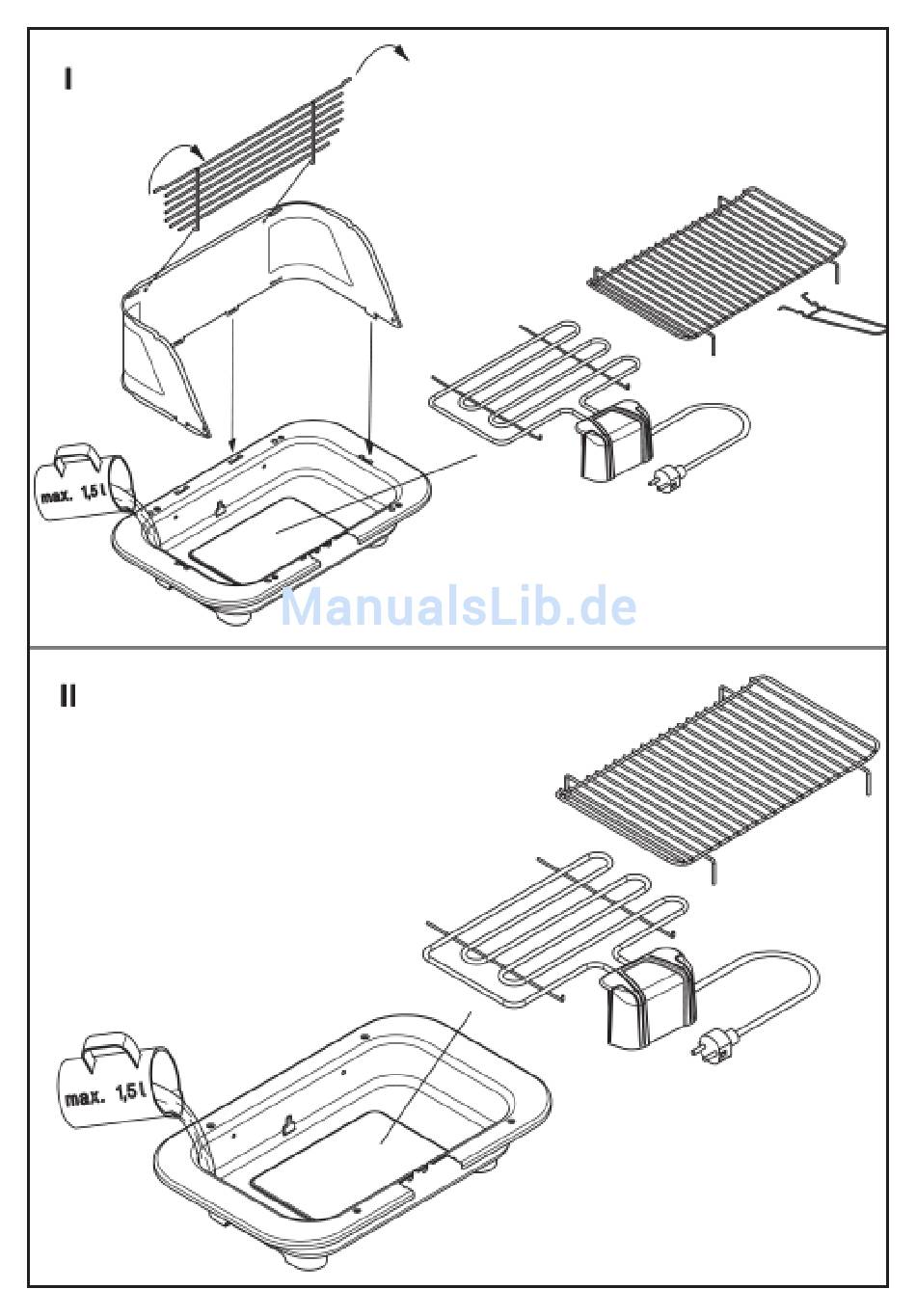 I

max. 1,5 l

ManualsLib.de

II

max. 1,5 l