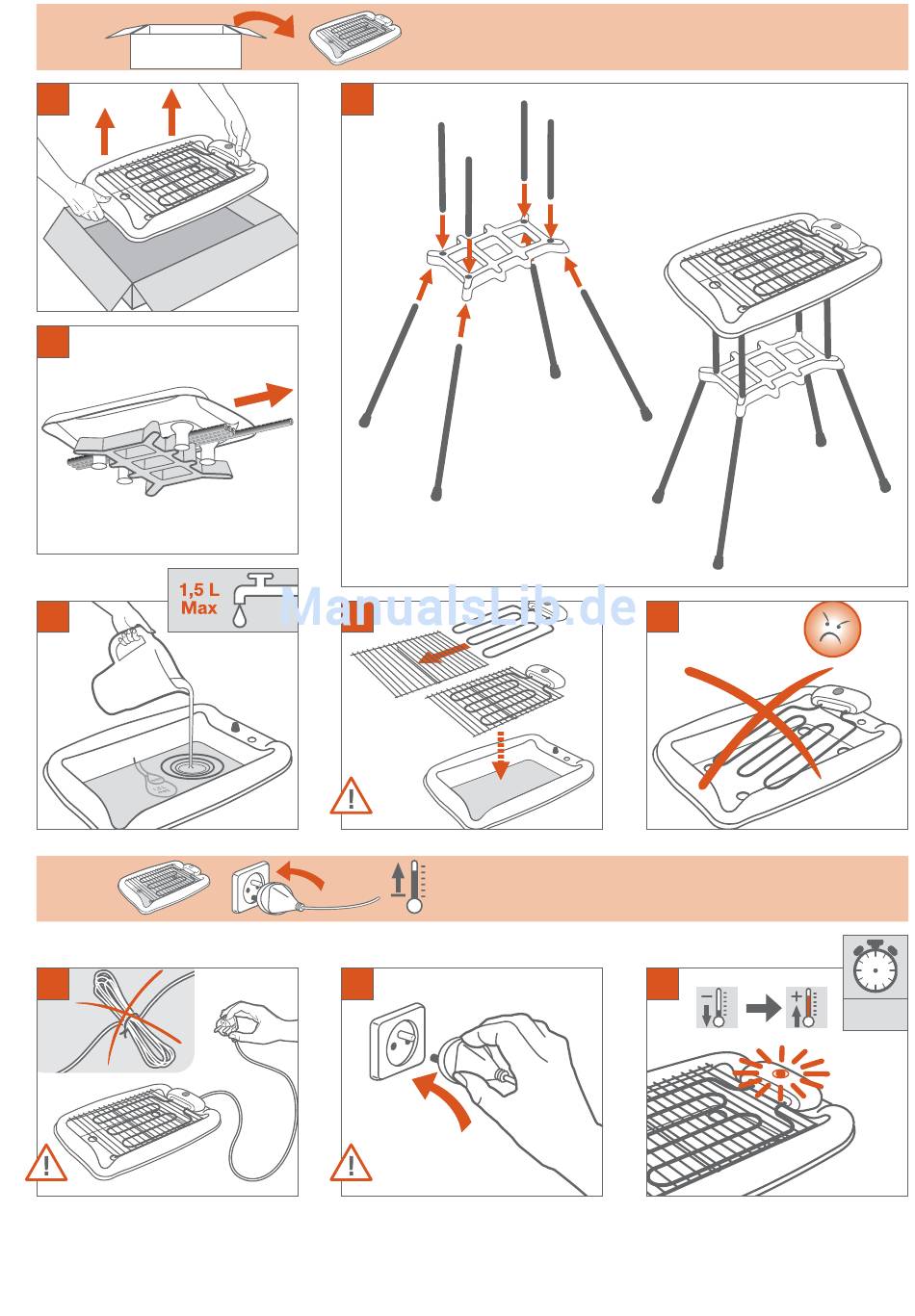 1,5 L
Max

ManualsLib.de