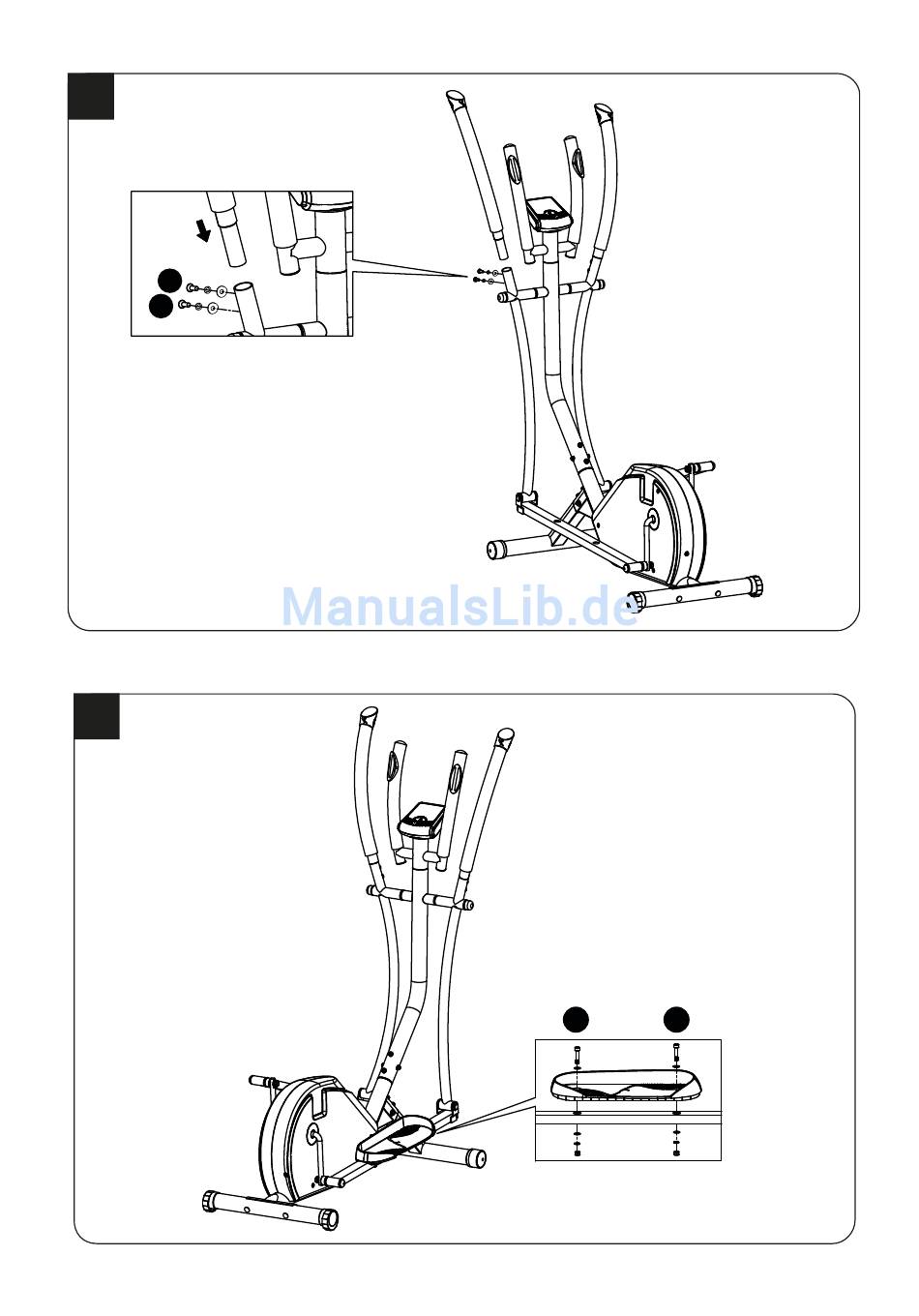 ManualsLib.de