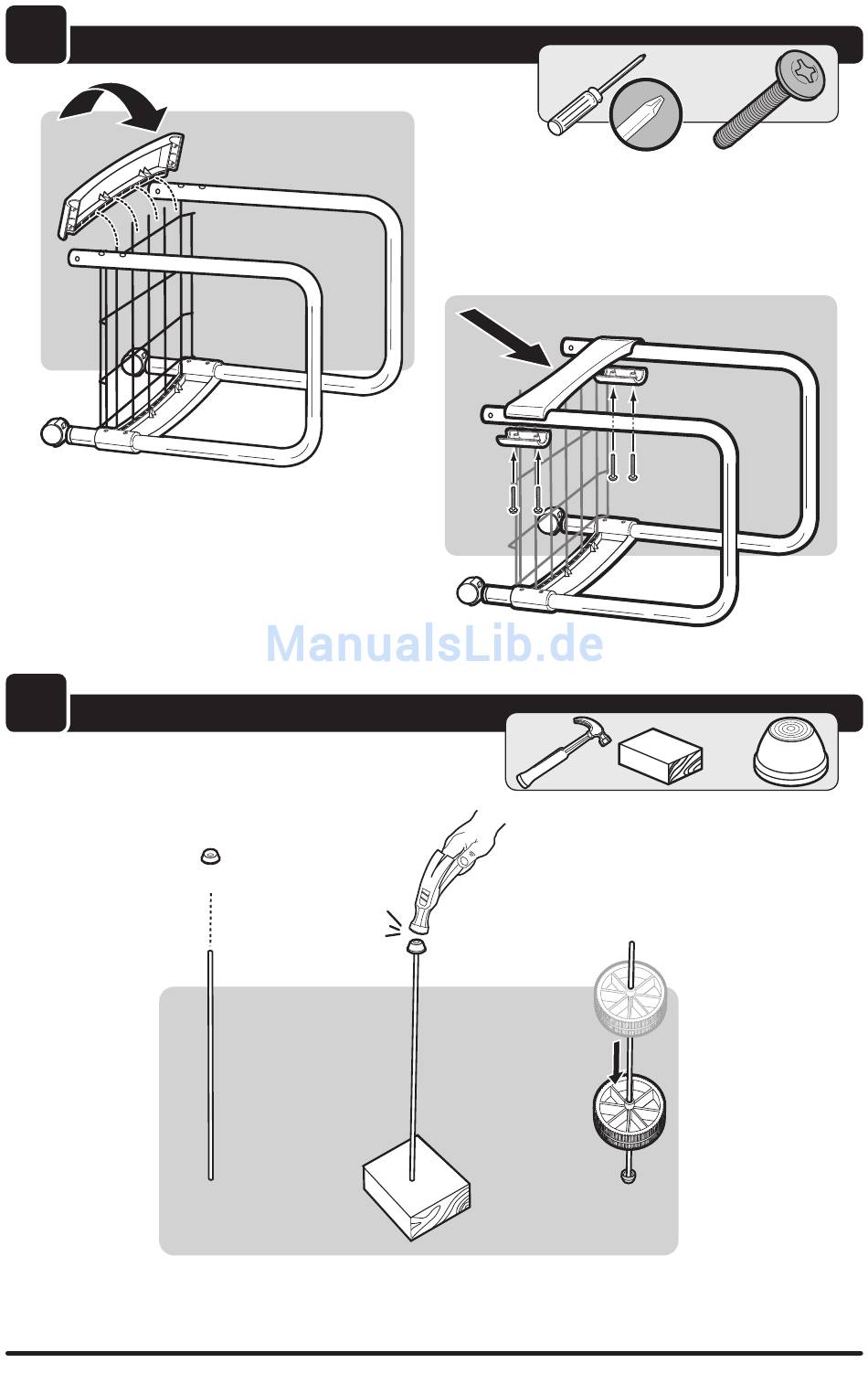 ManualsLib.de