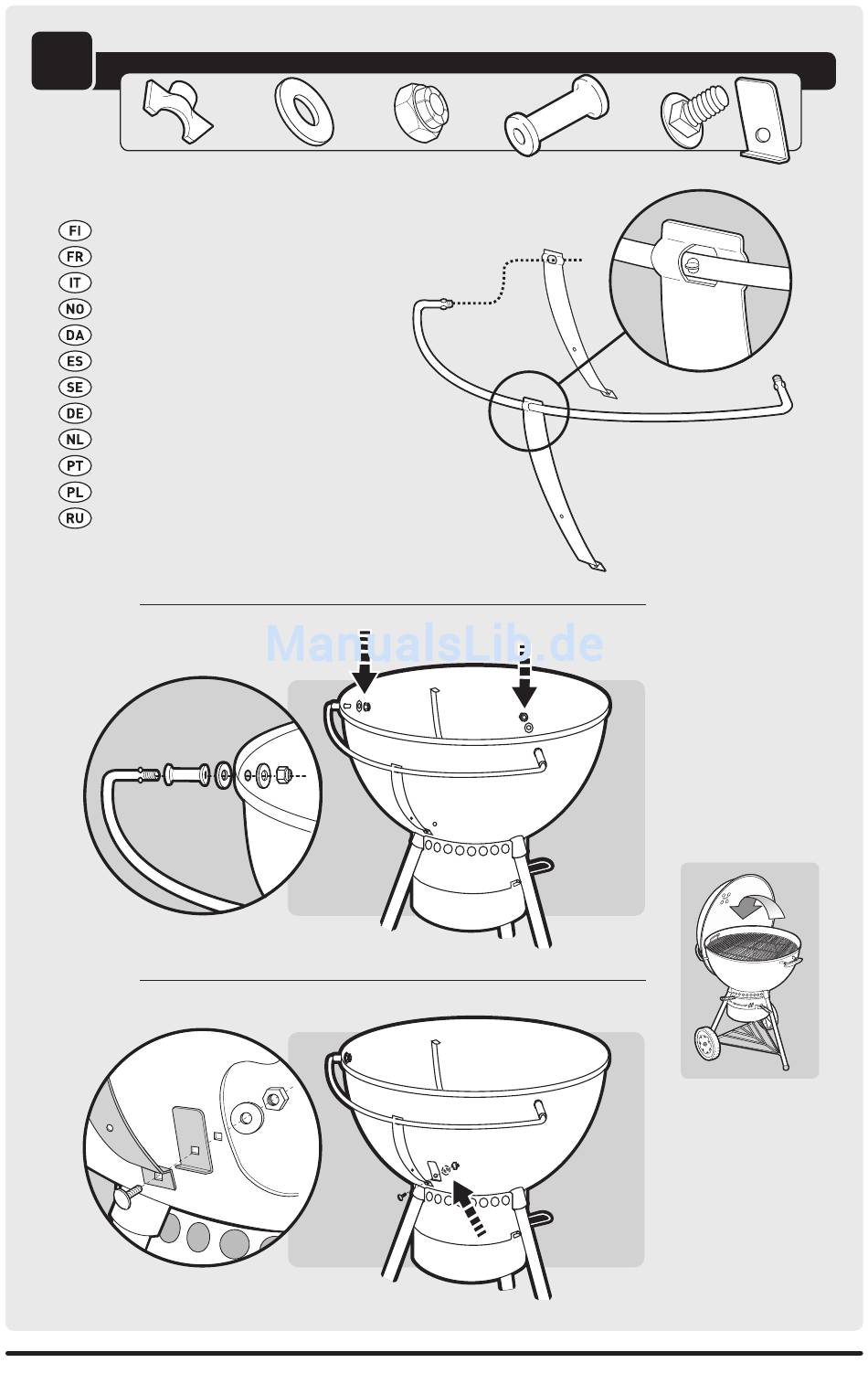 FI
FR
IT
NO
DA
ES
SE
DE
NL
PT
PL
RU

ManualsLib.de