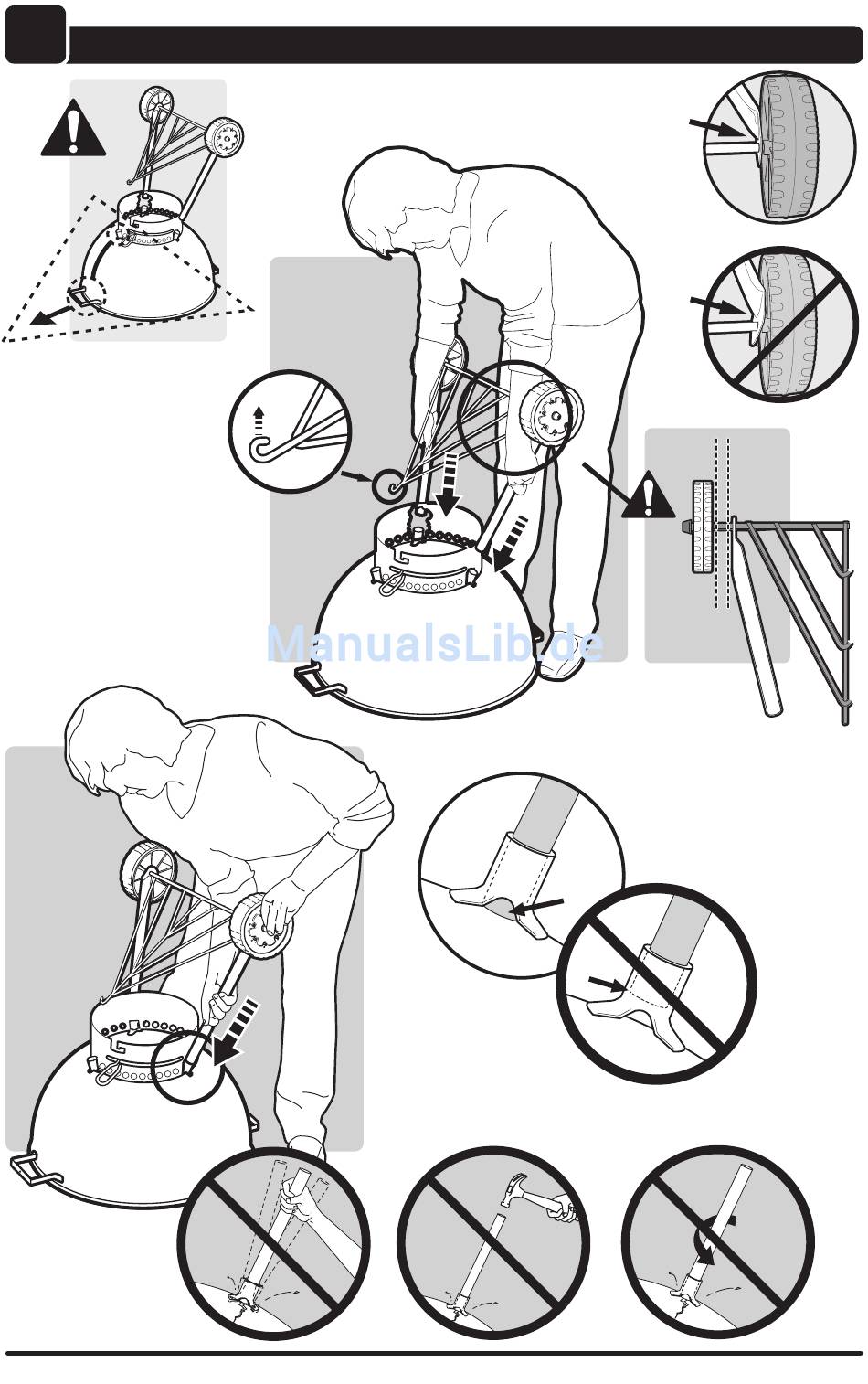 ManualsLib.de