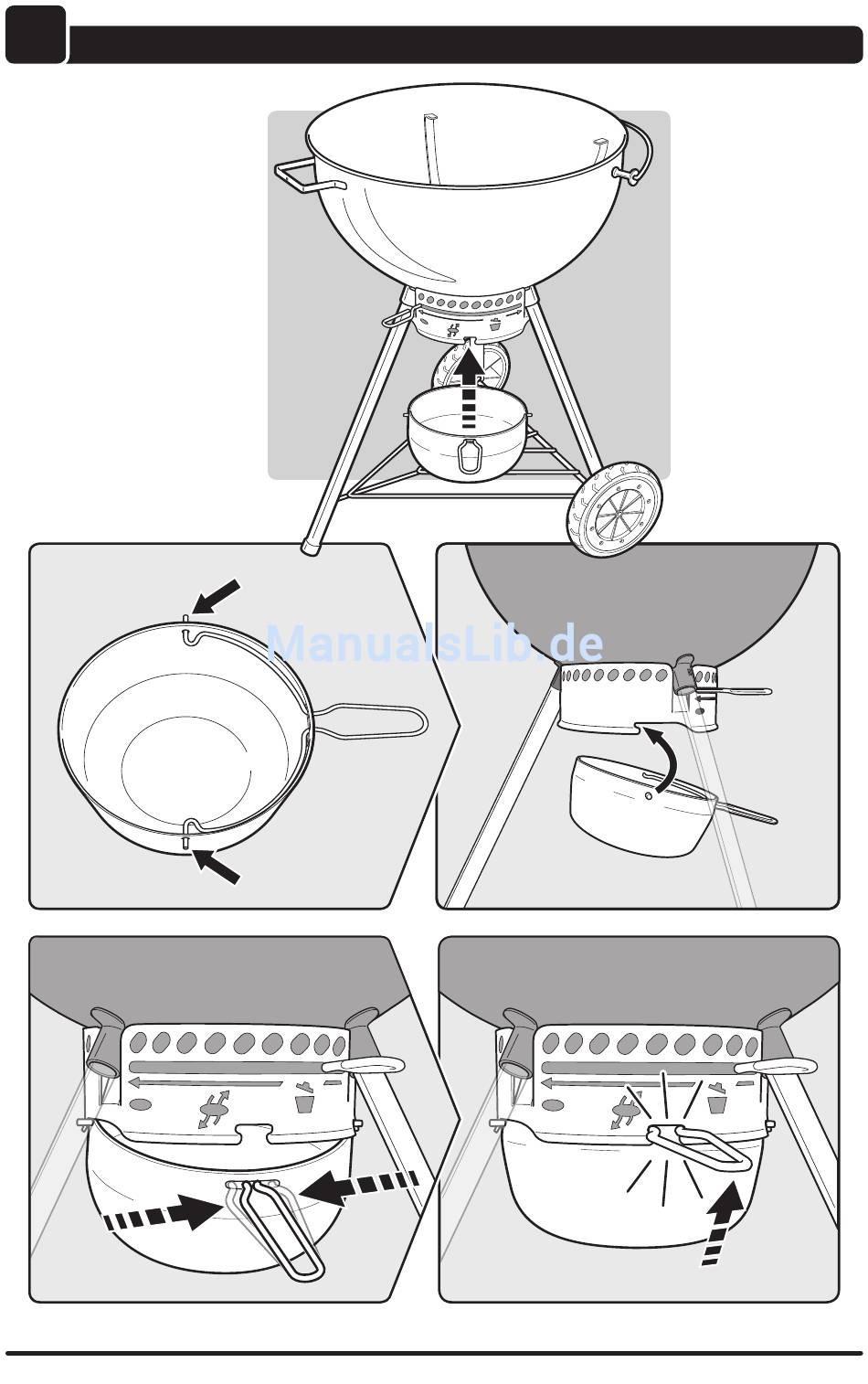 ManualsLib.de