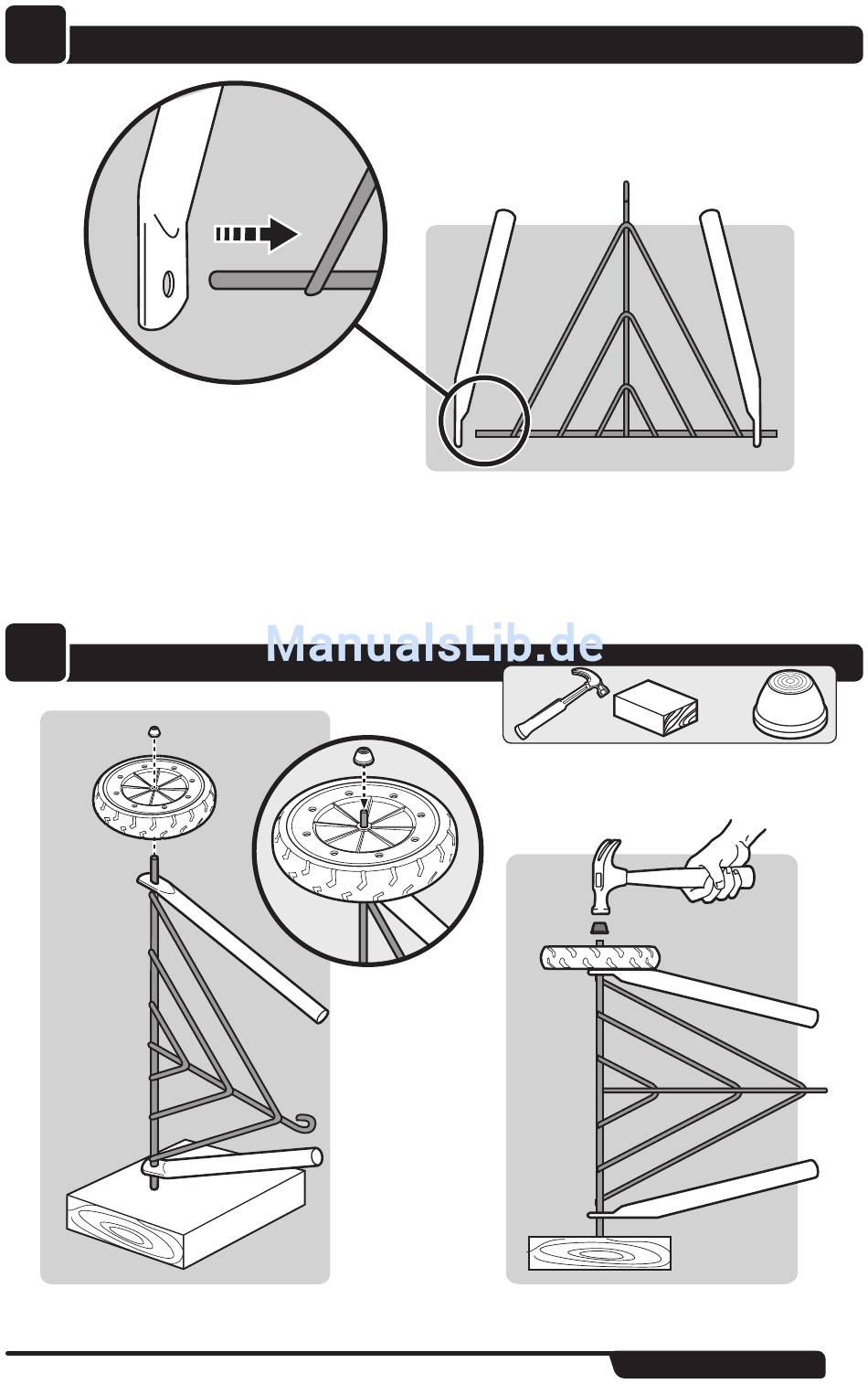 ManualsLib.de