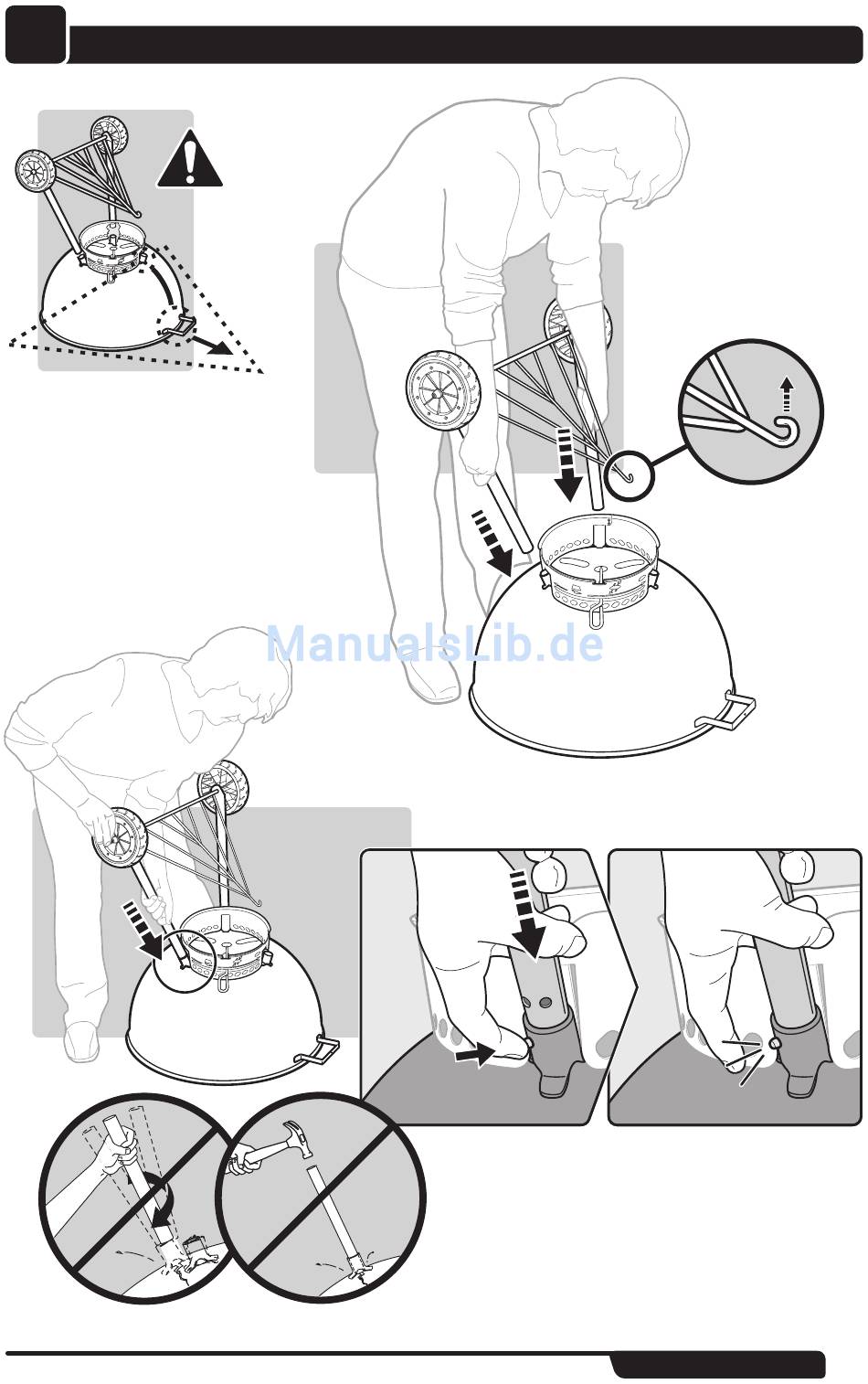 ManualsLib.de