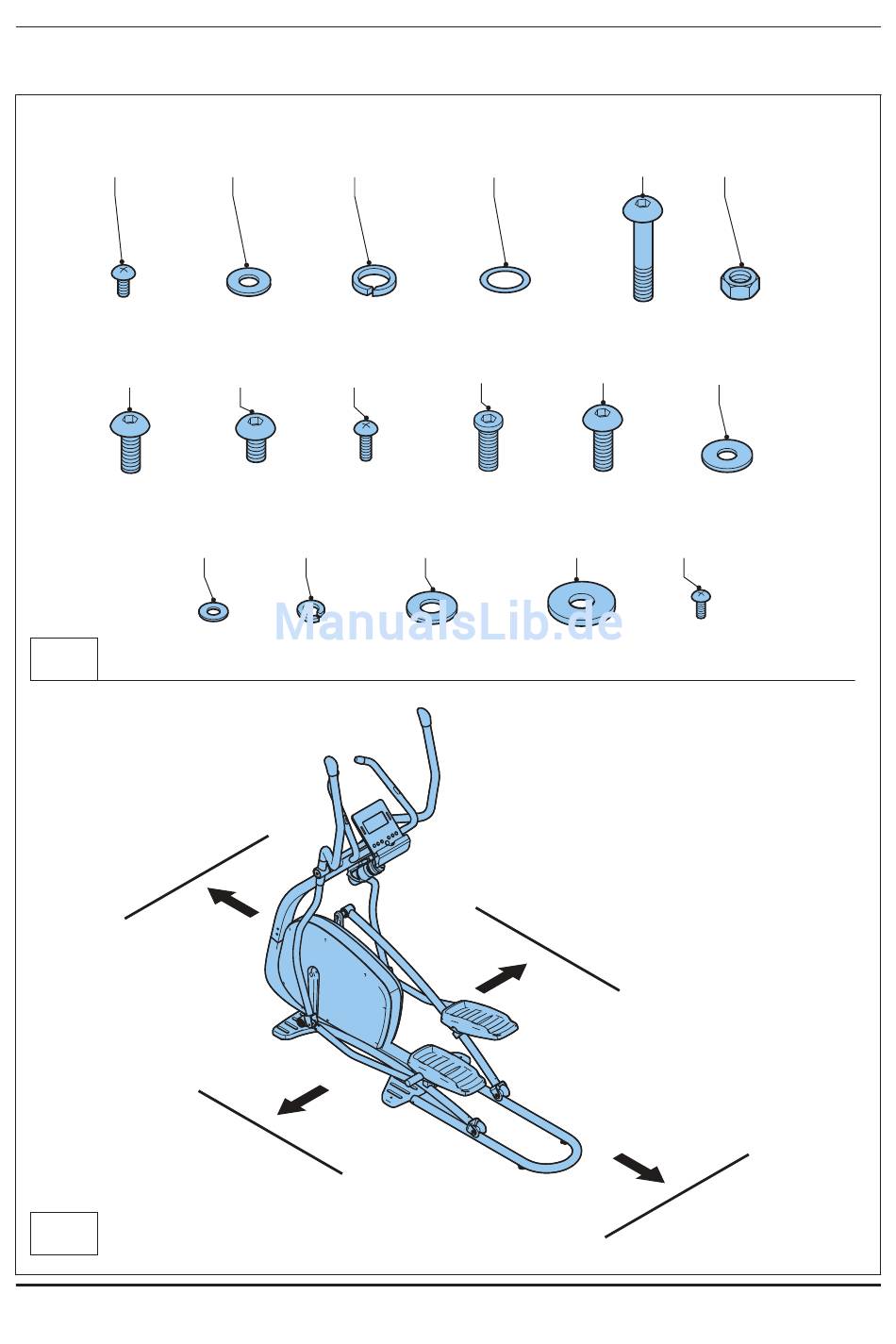 ManualsLib.de