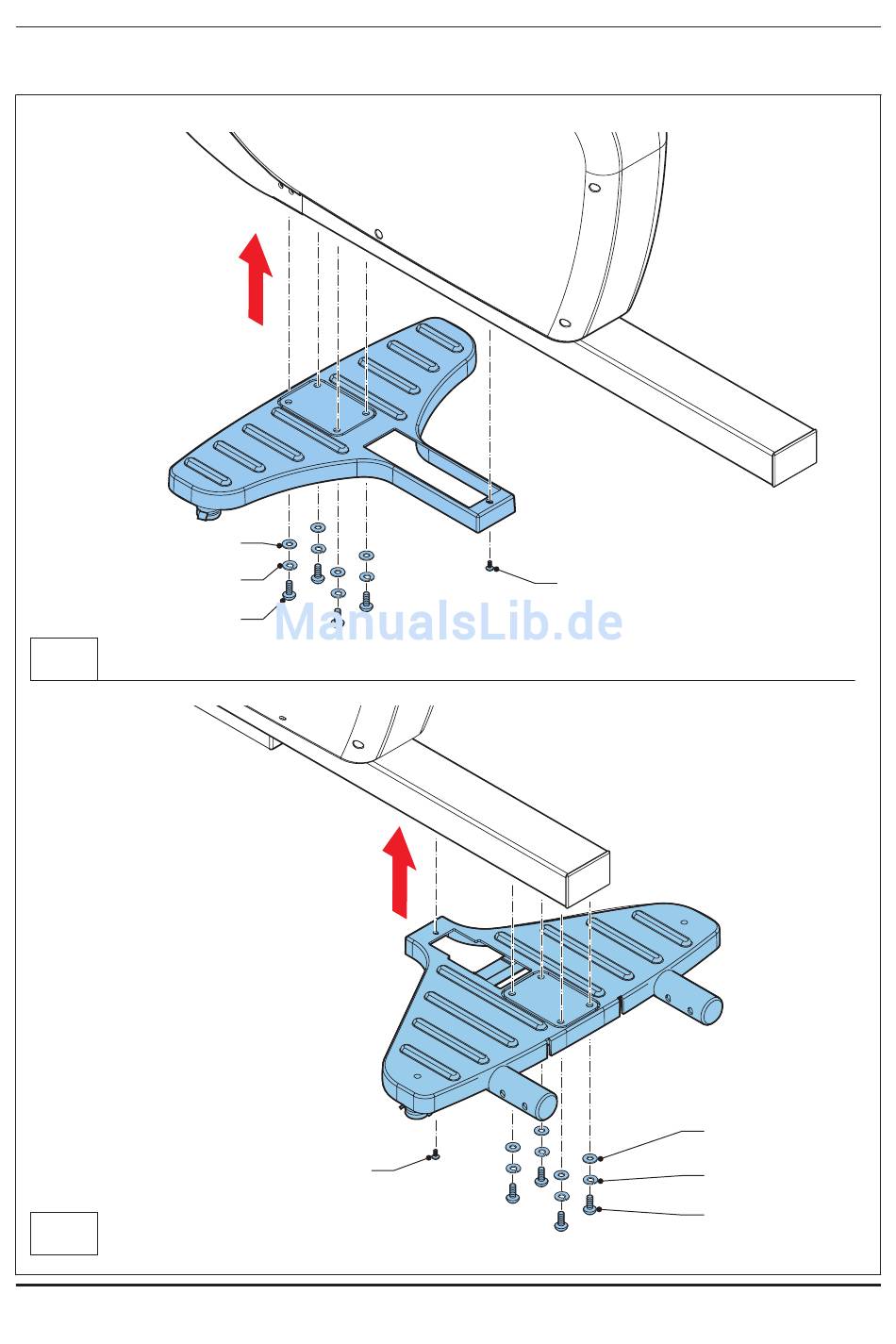 ManualsLib.de