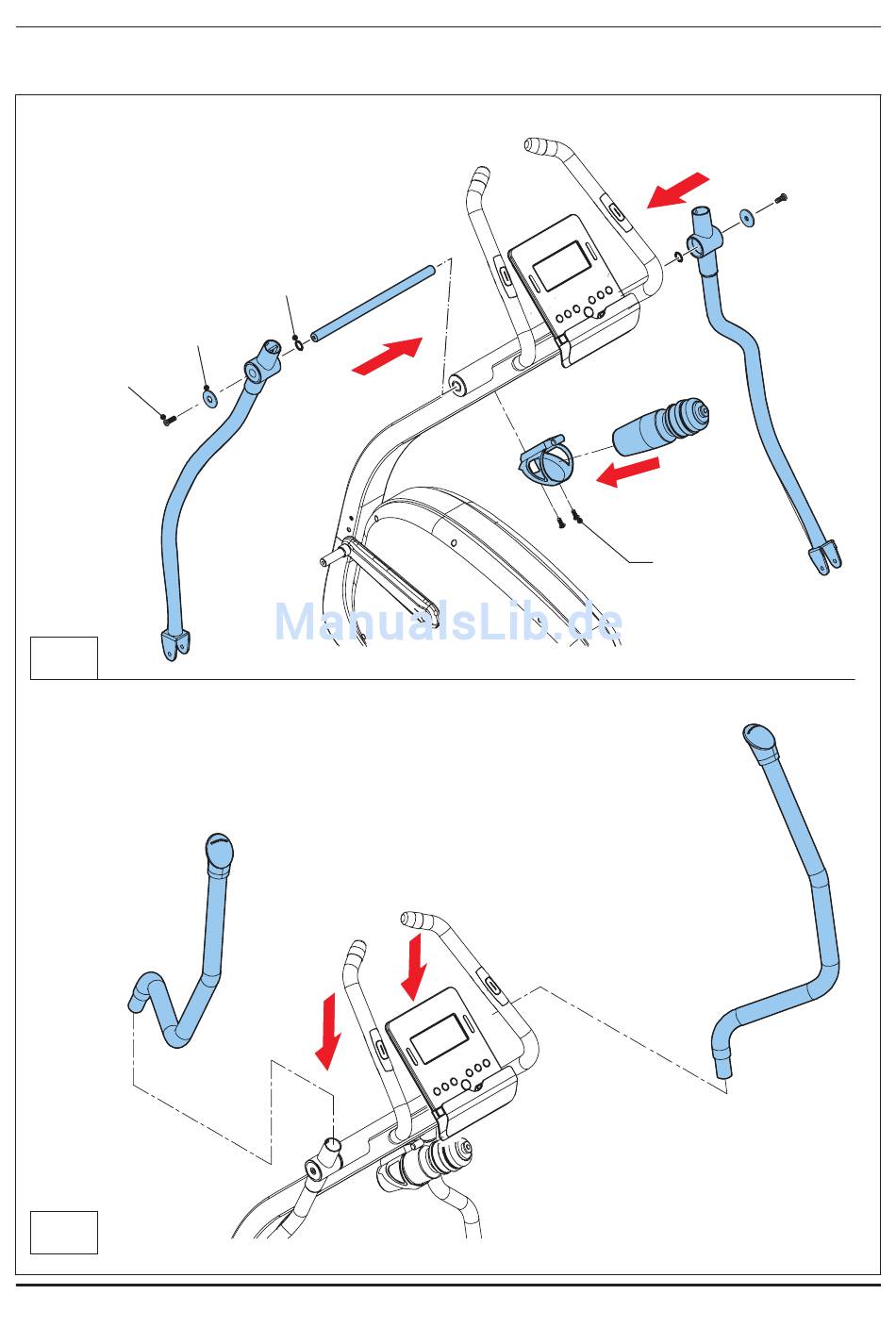 ManualsLib.de