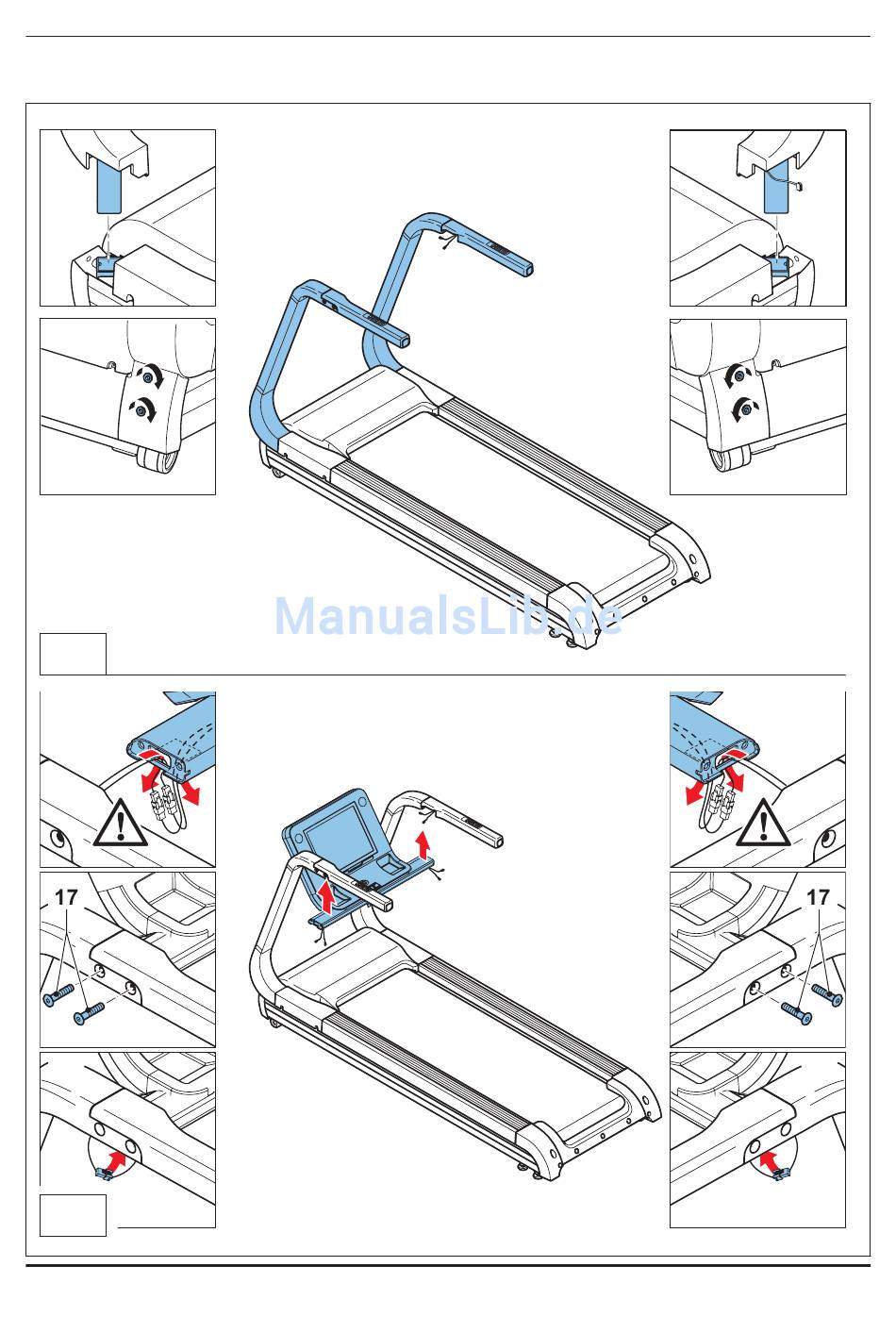 ManualsLib.de

17

17