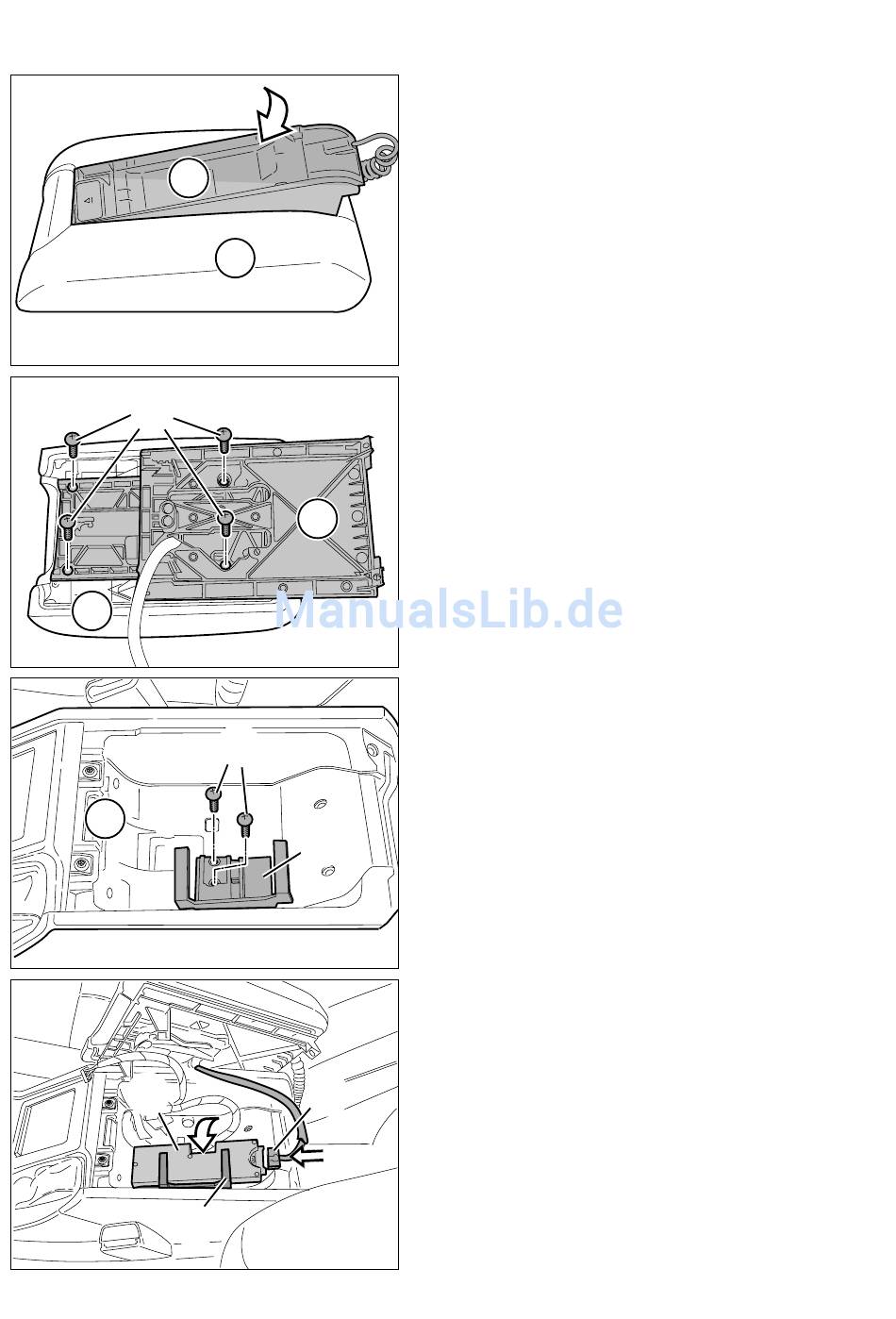 ManualsLib.de