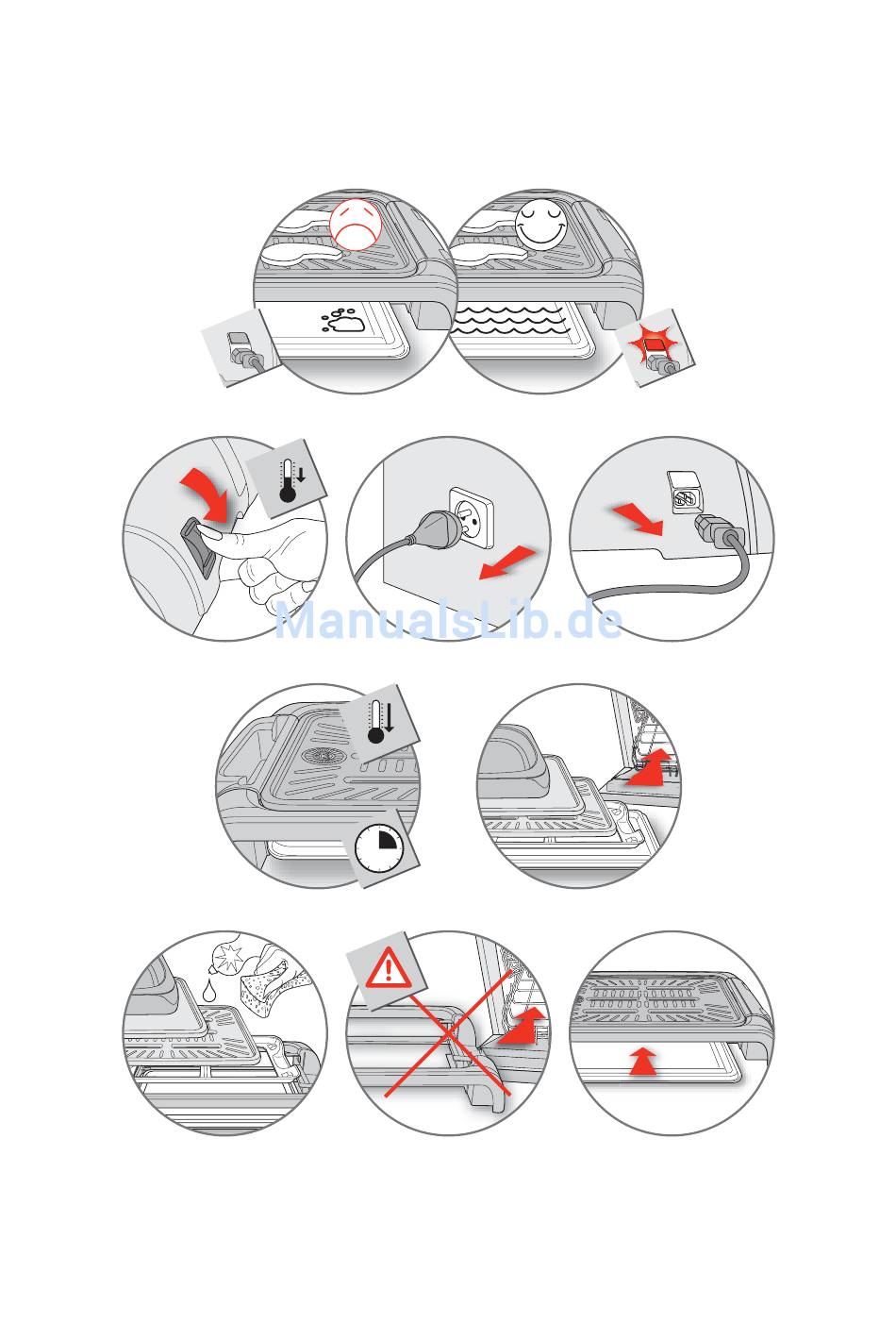 ManualsLib.de