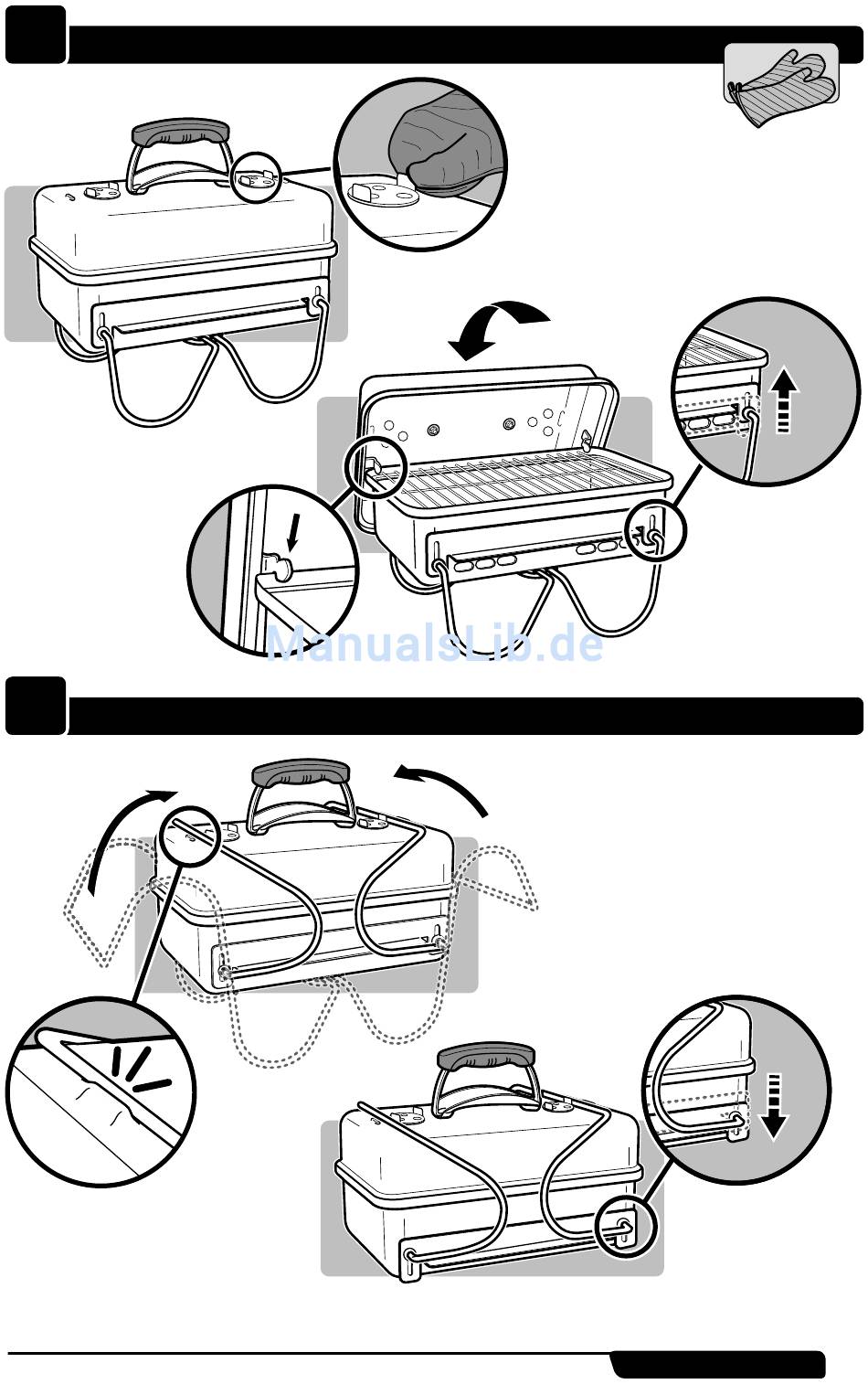 ManualsLib.de