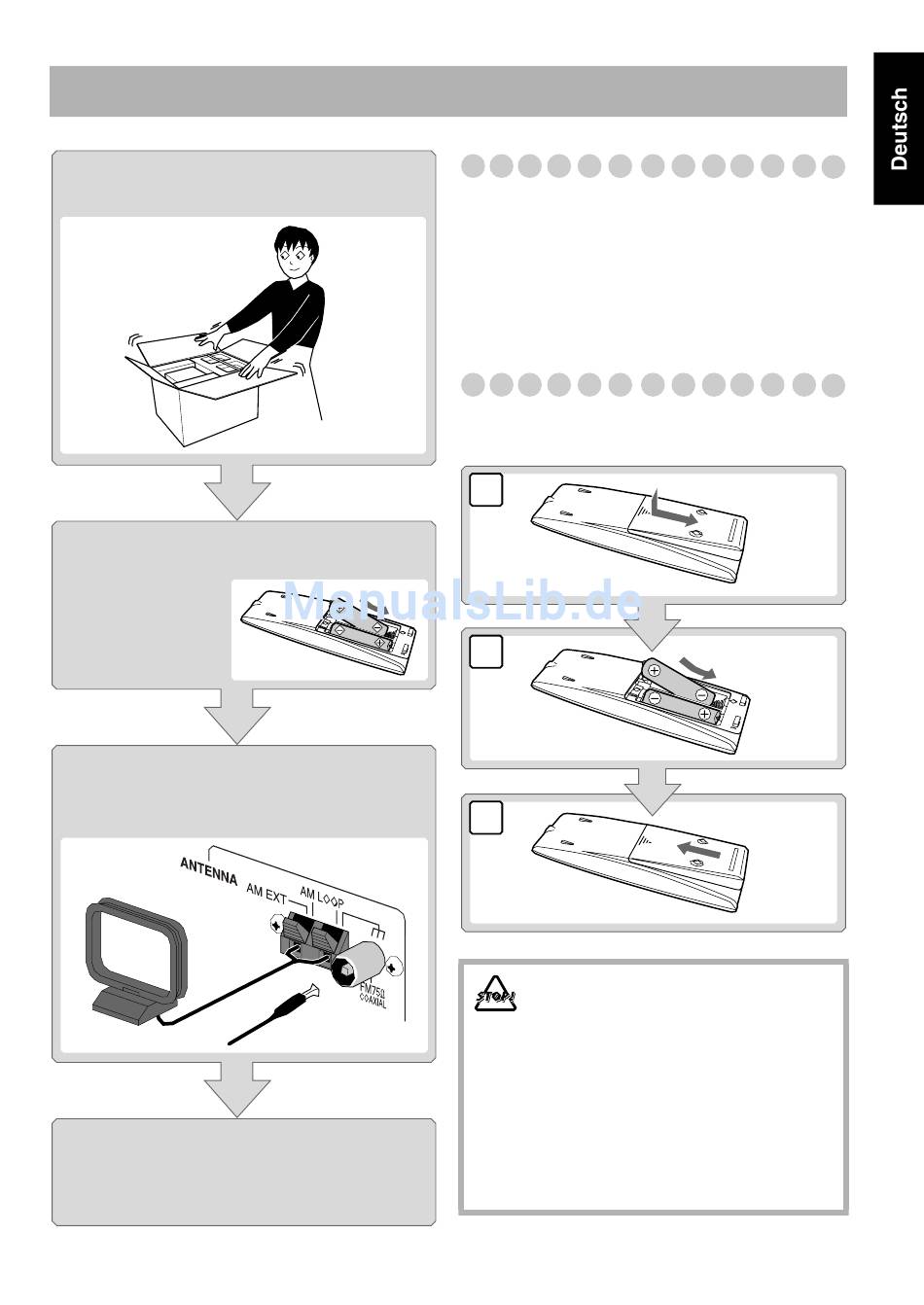 Deutsch

ManualsLib.de

ANTENNA

AM EXT

AM LOOP

FM75Ω COAXIAL

STOP!