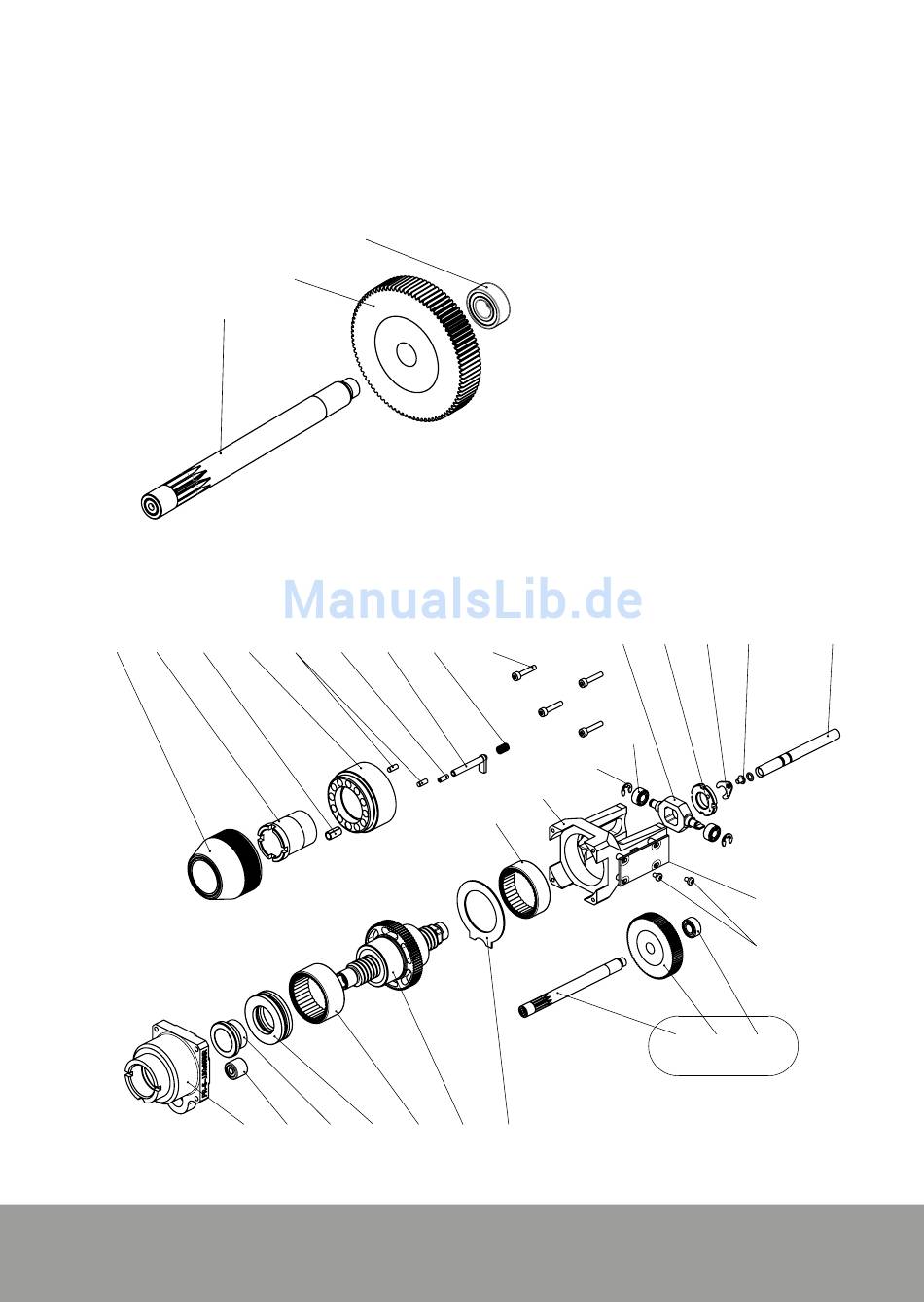 ManualsLib.de