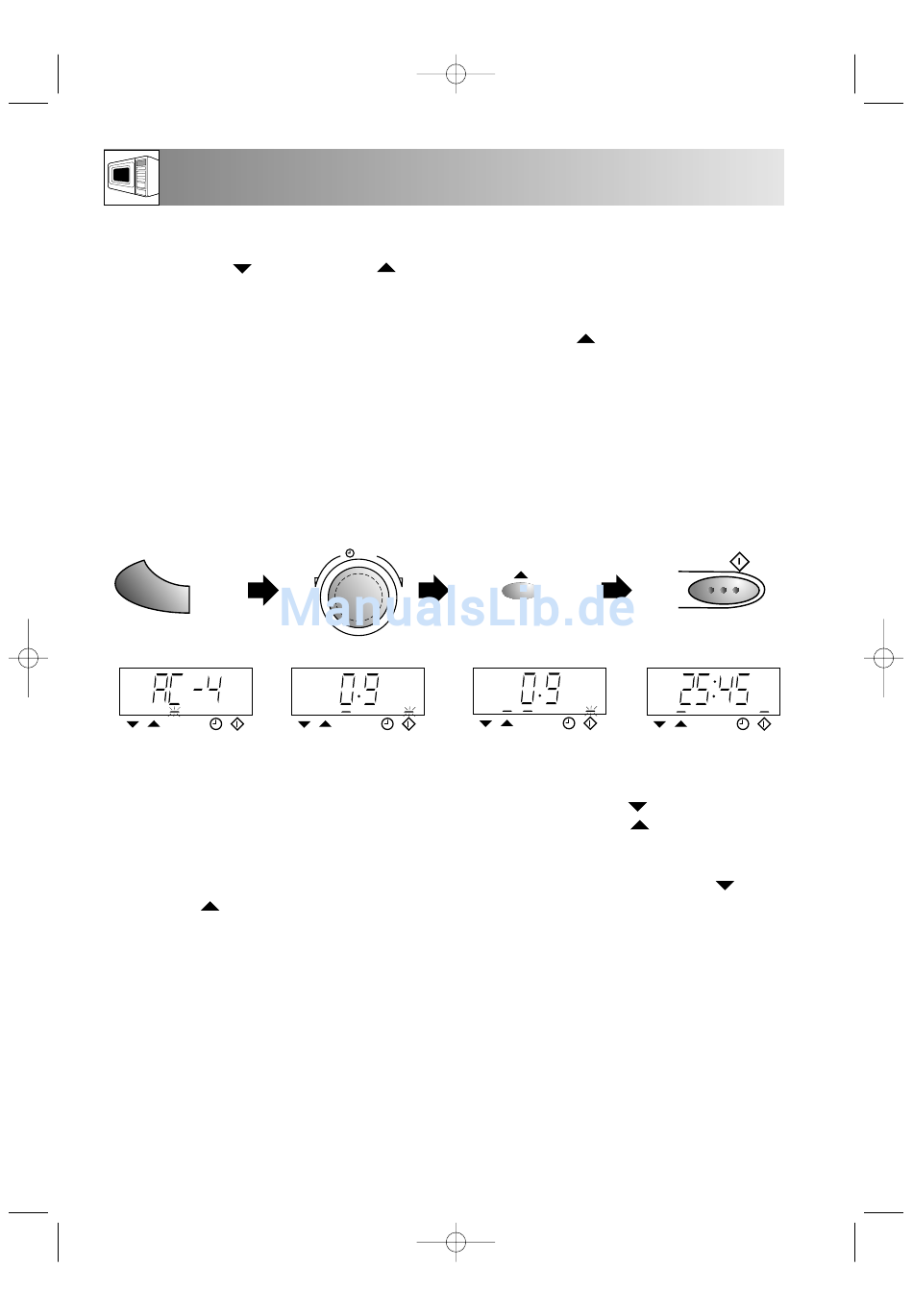 ManualsLib.de

AC -4

0.9

0.9

25:45