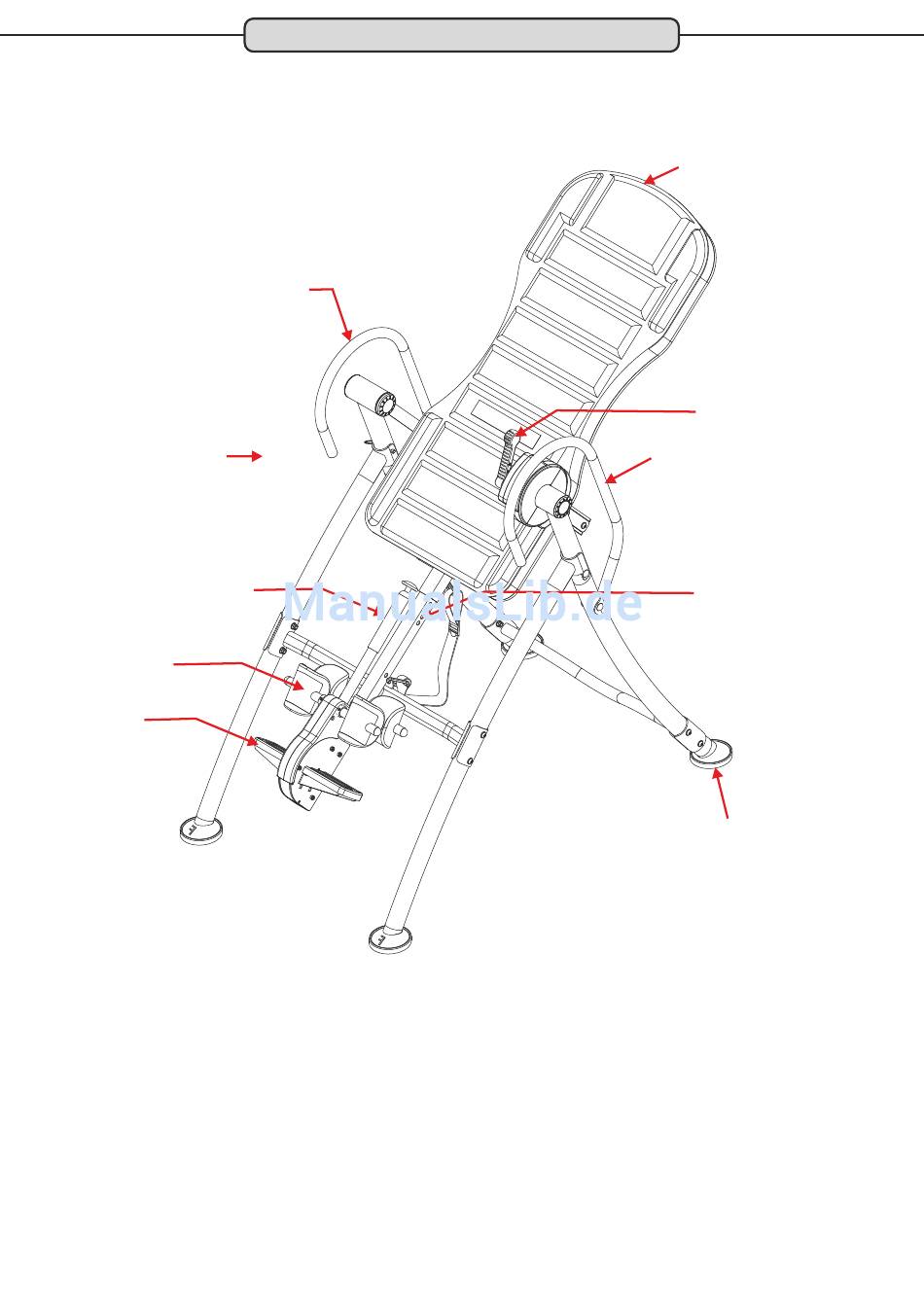 ManualsLib.de