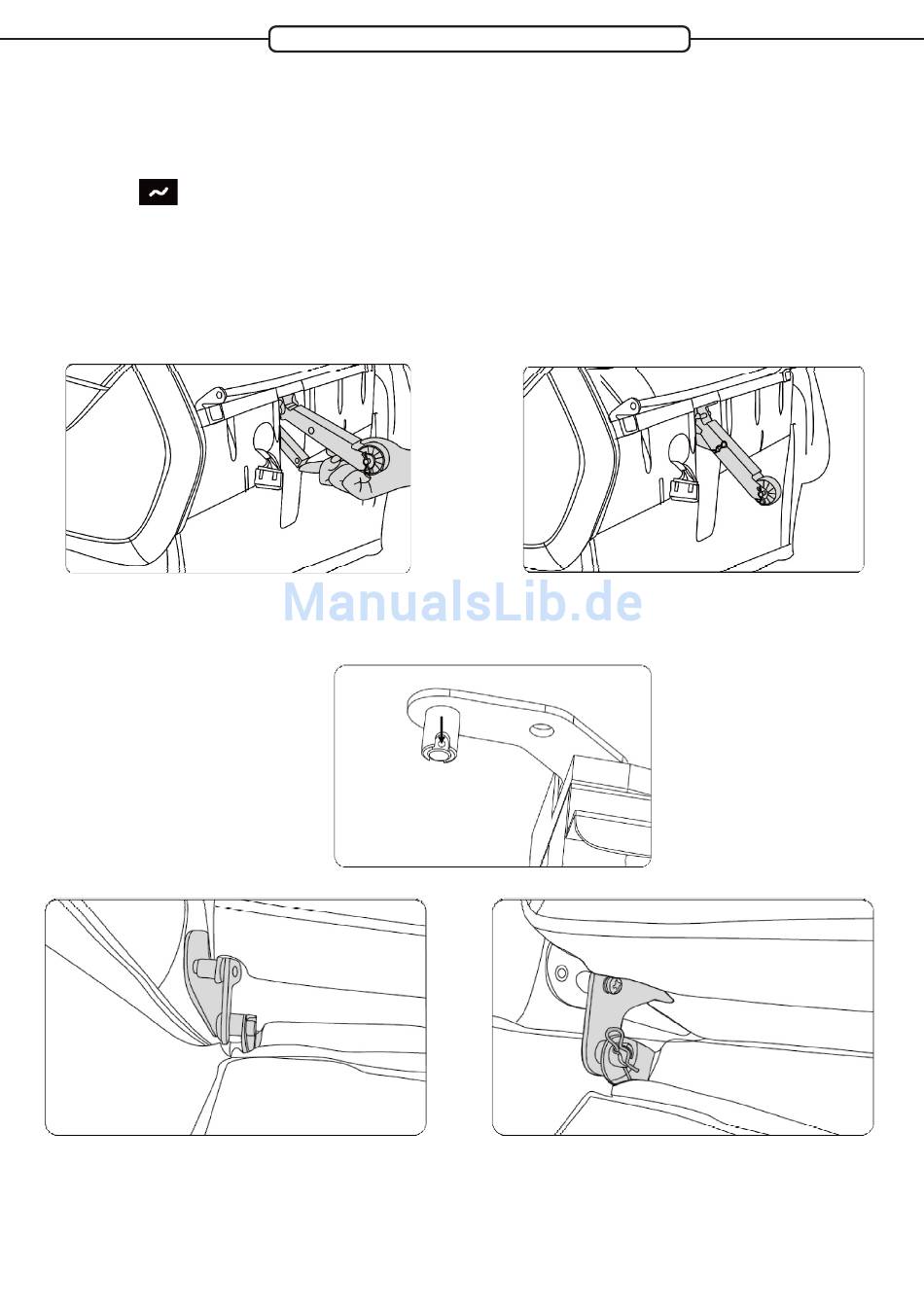 ManualsLib.de