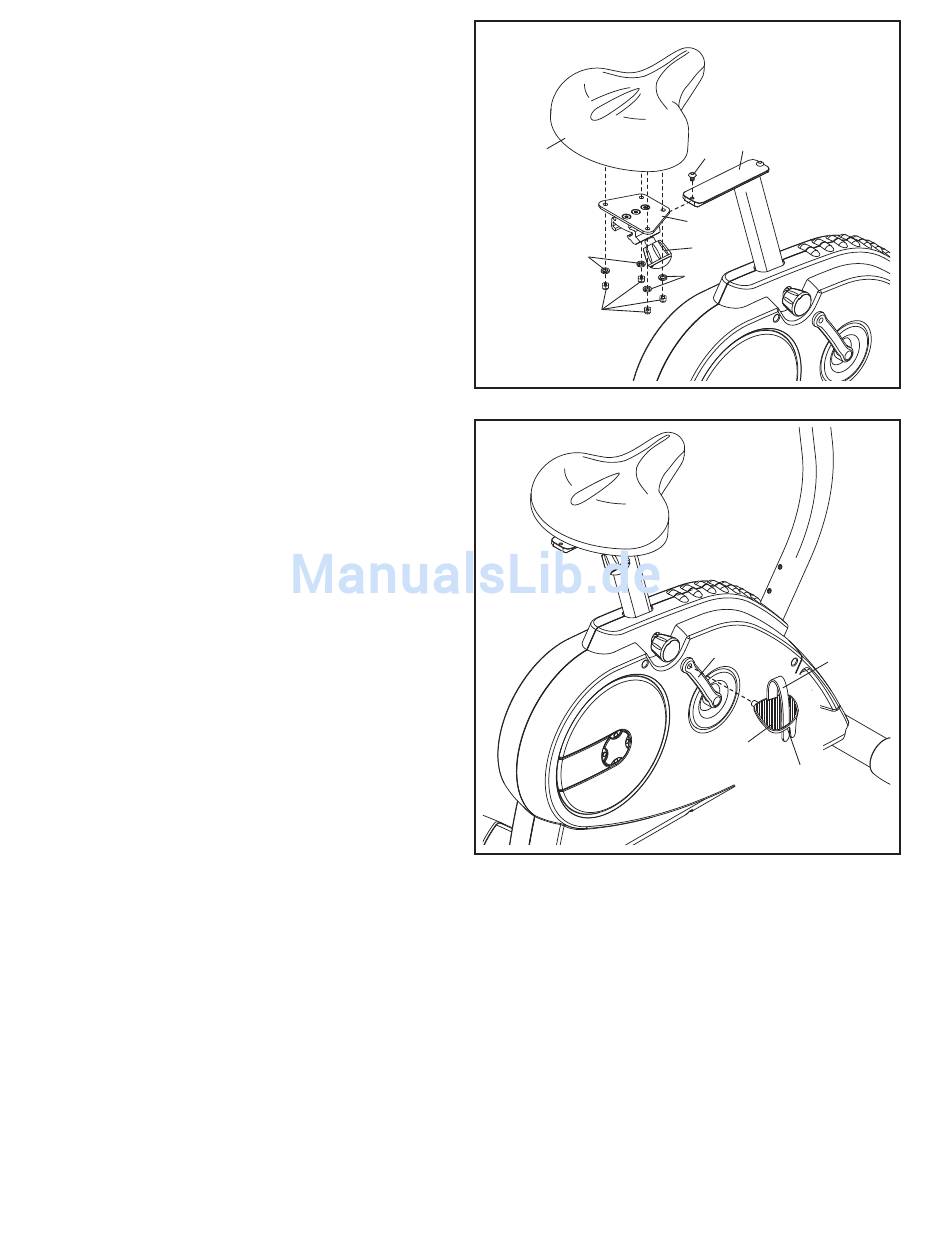 ManualsLib.de