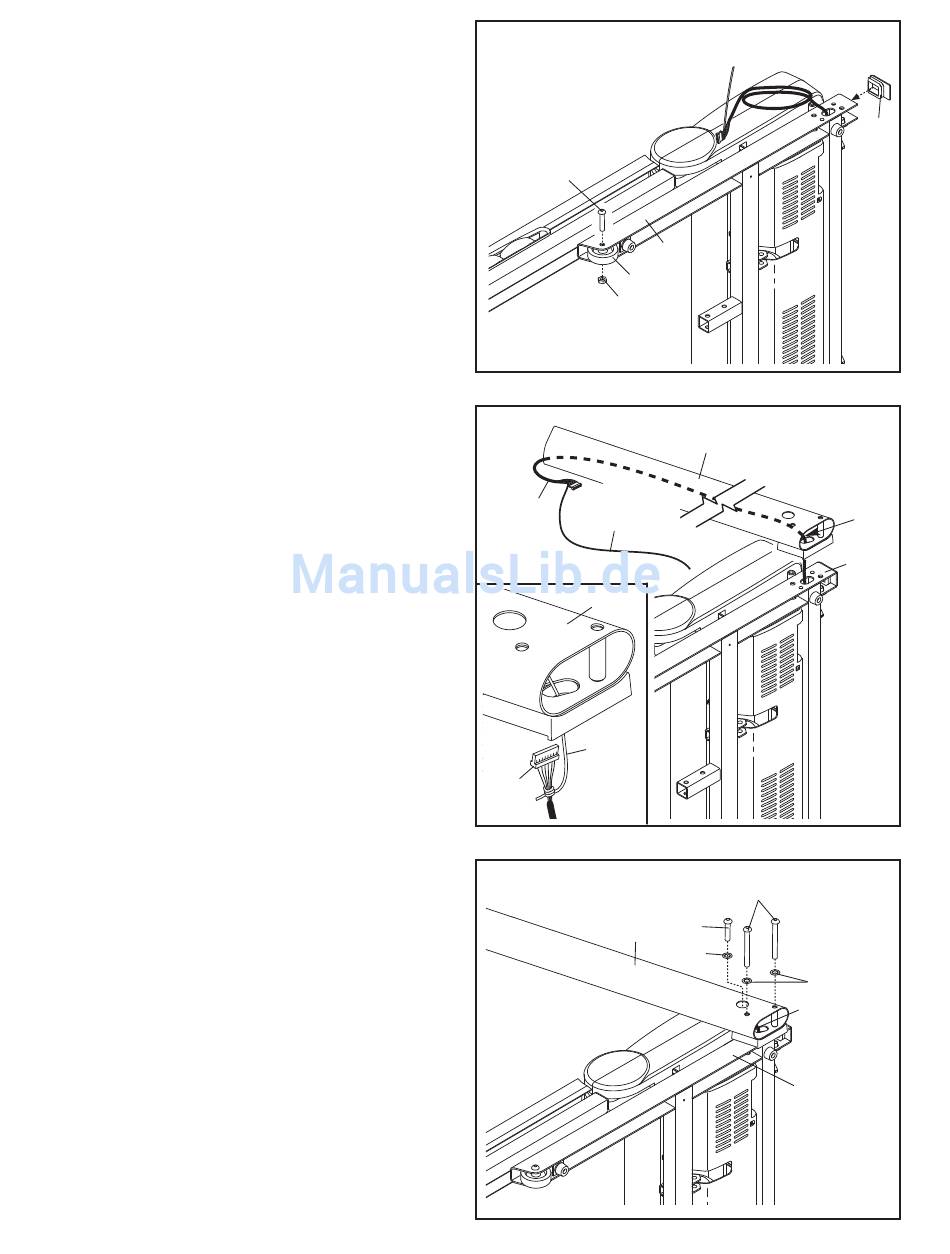 ManualsLib.de