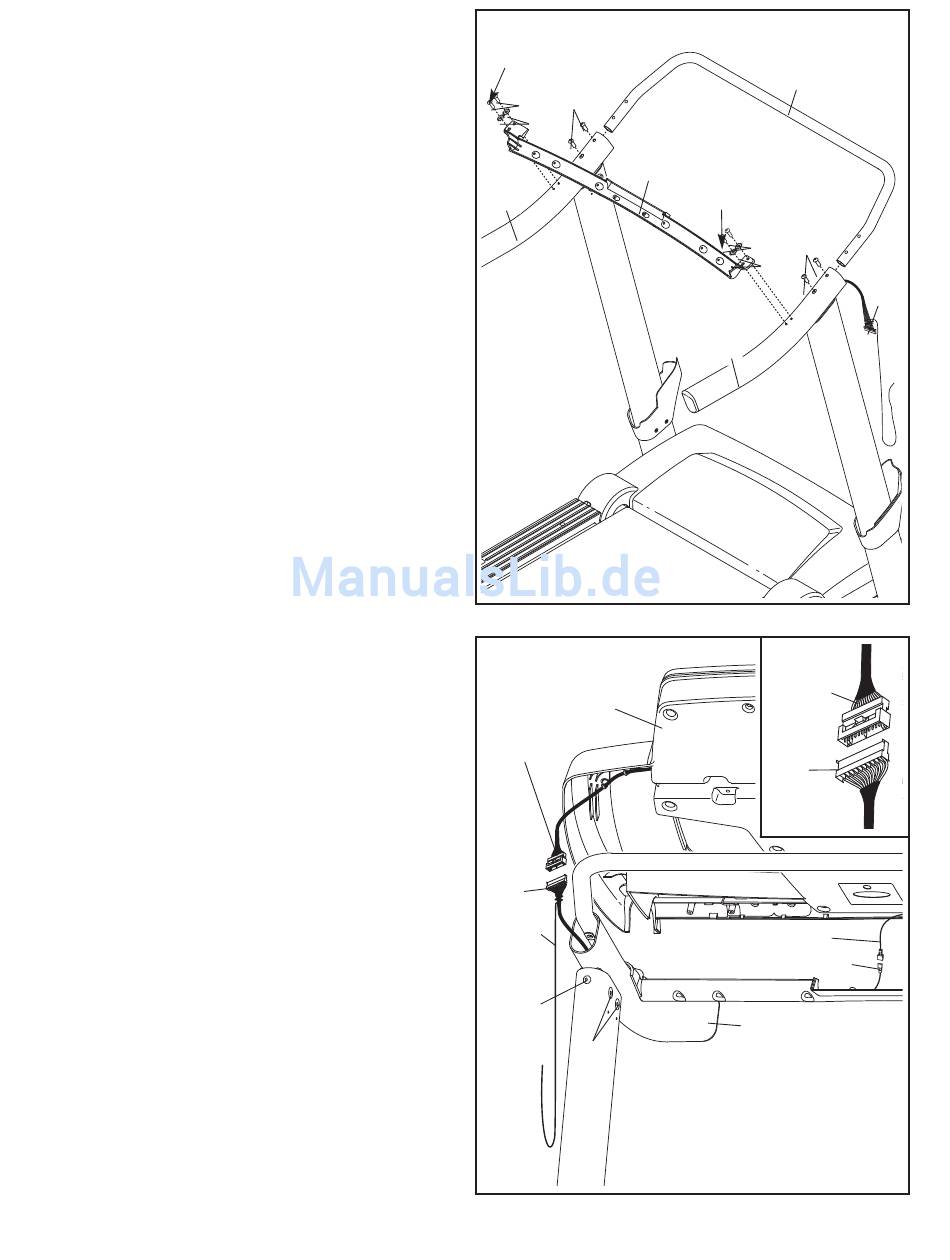 ManualsLib.de