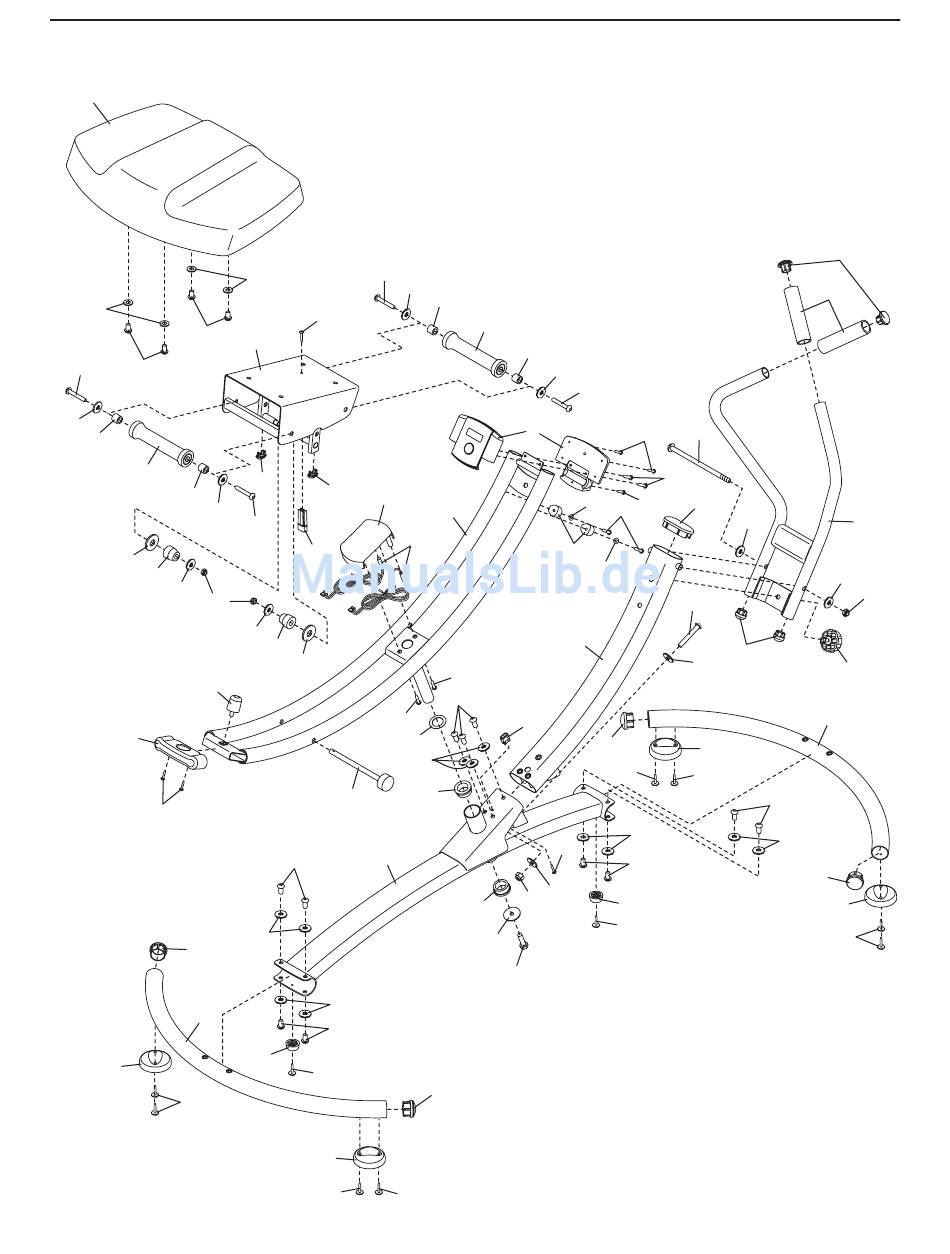 ManualsLib.de