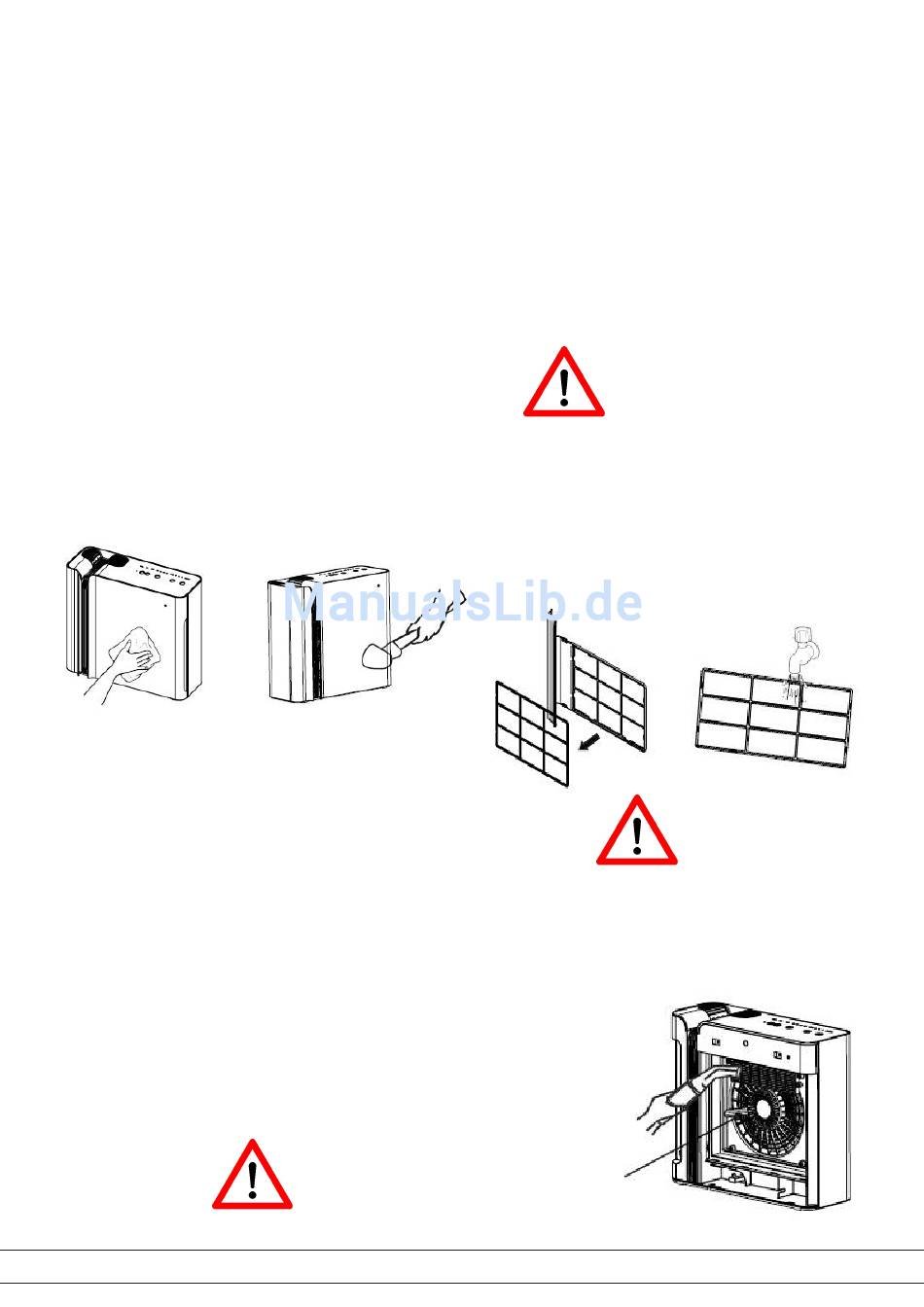 ManualsLib.de