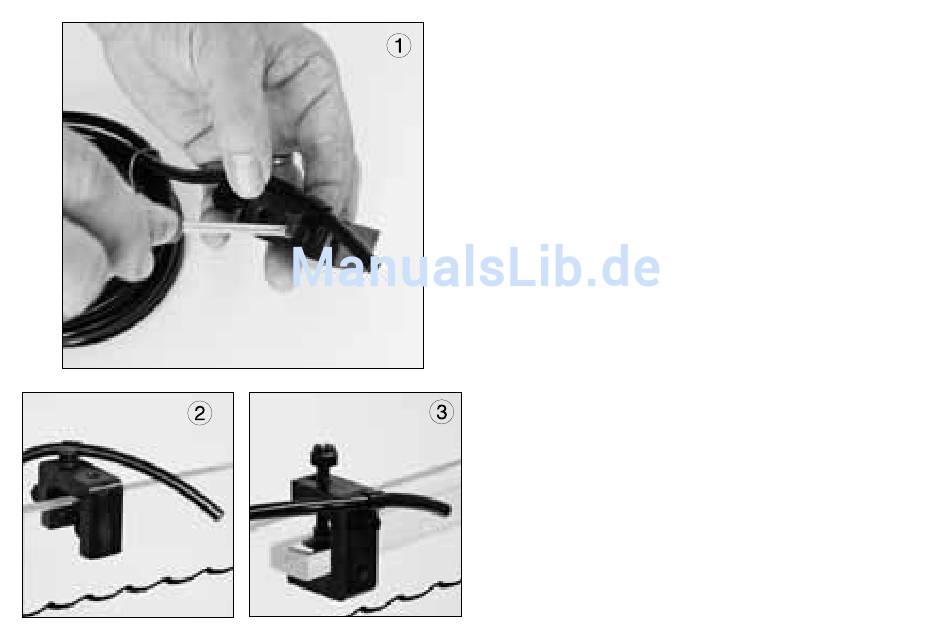 1

ManualsLib.de

2

3