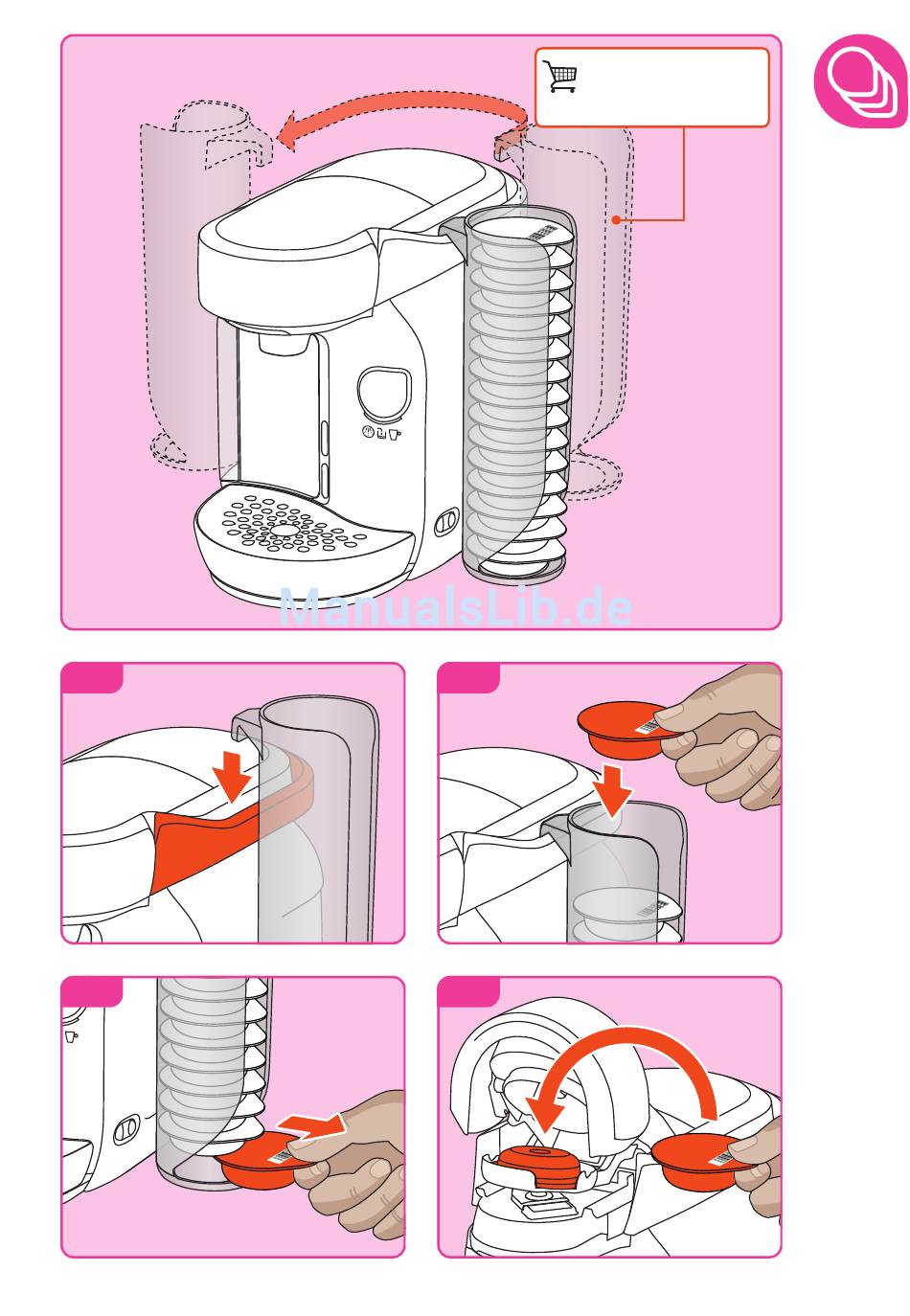 ManualsLib.de