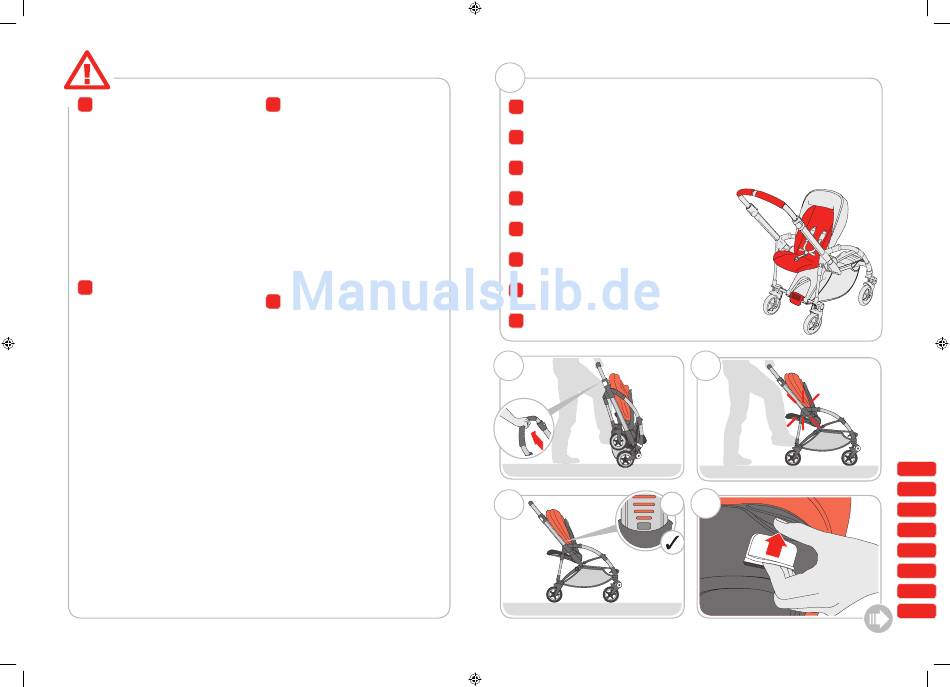 ManualsLib.de