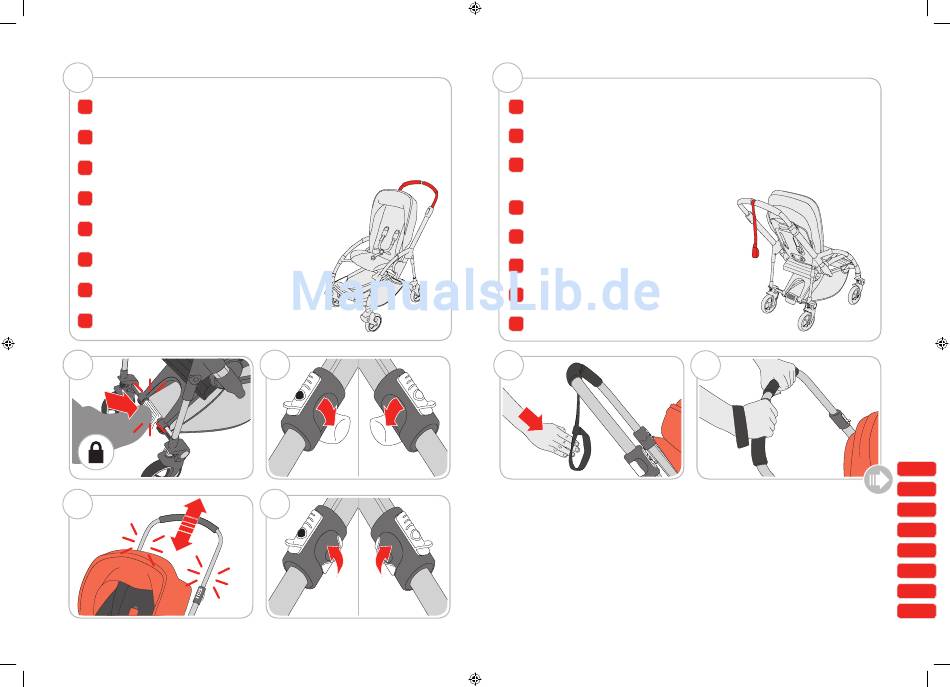 ManualsLib.de