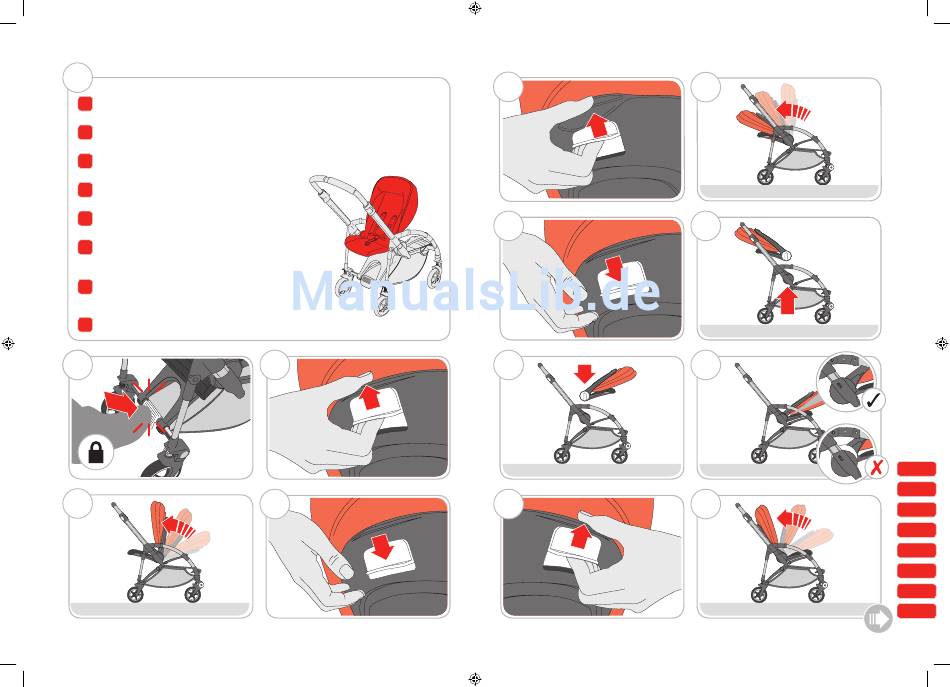 ManualsLib.de