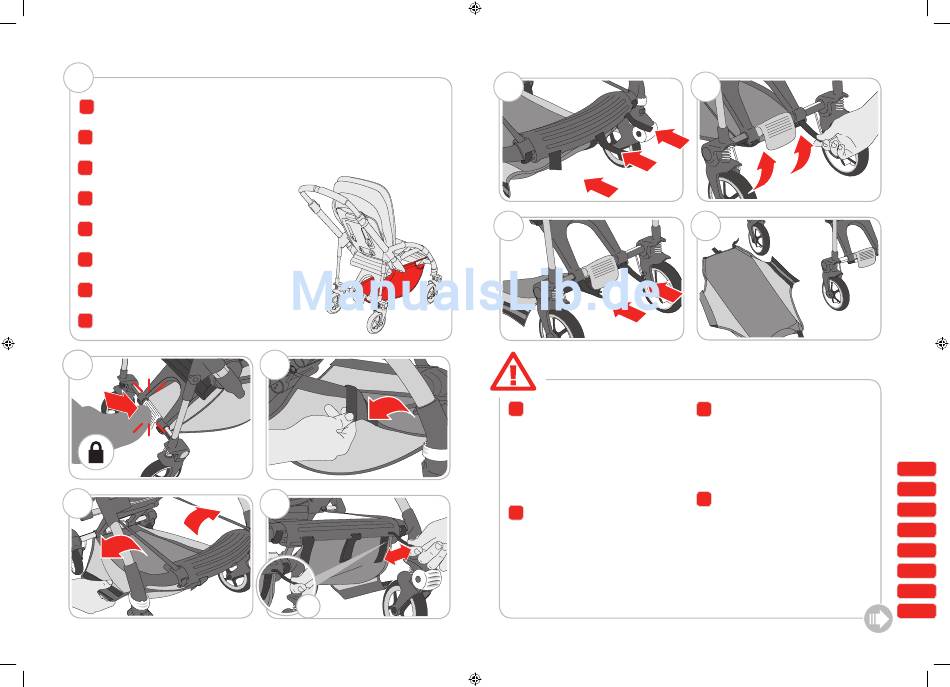 ManualsLib.de