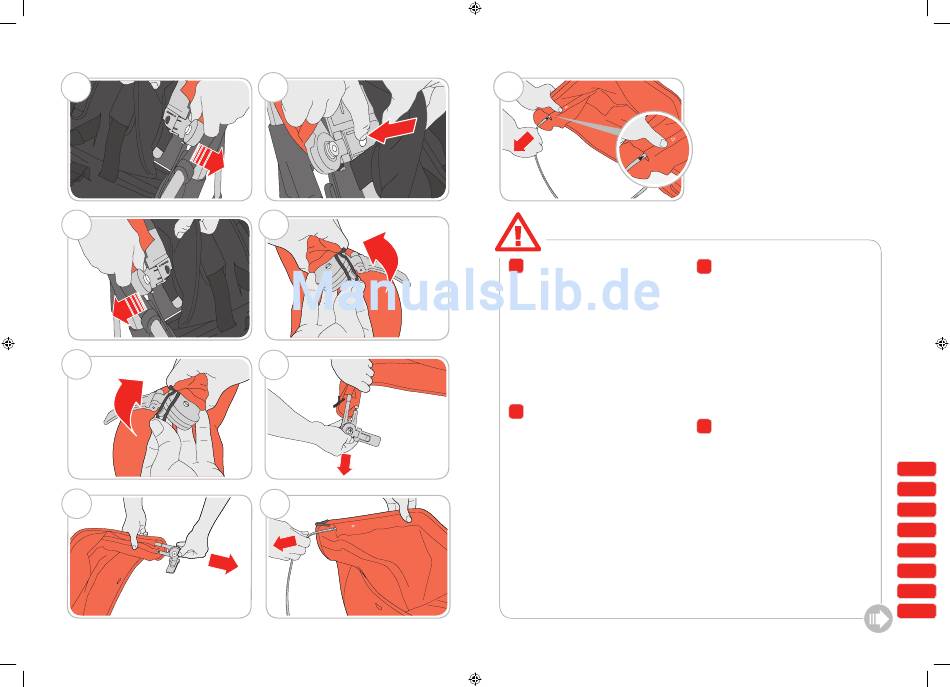 ManualsLib.de