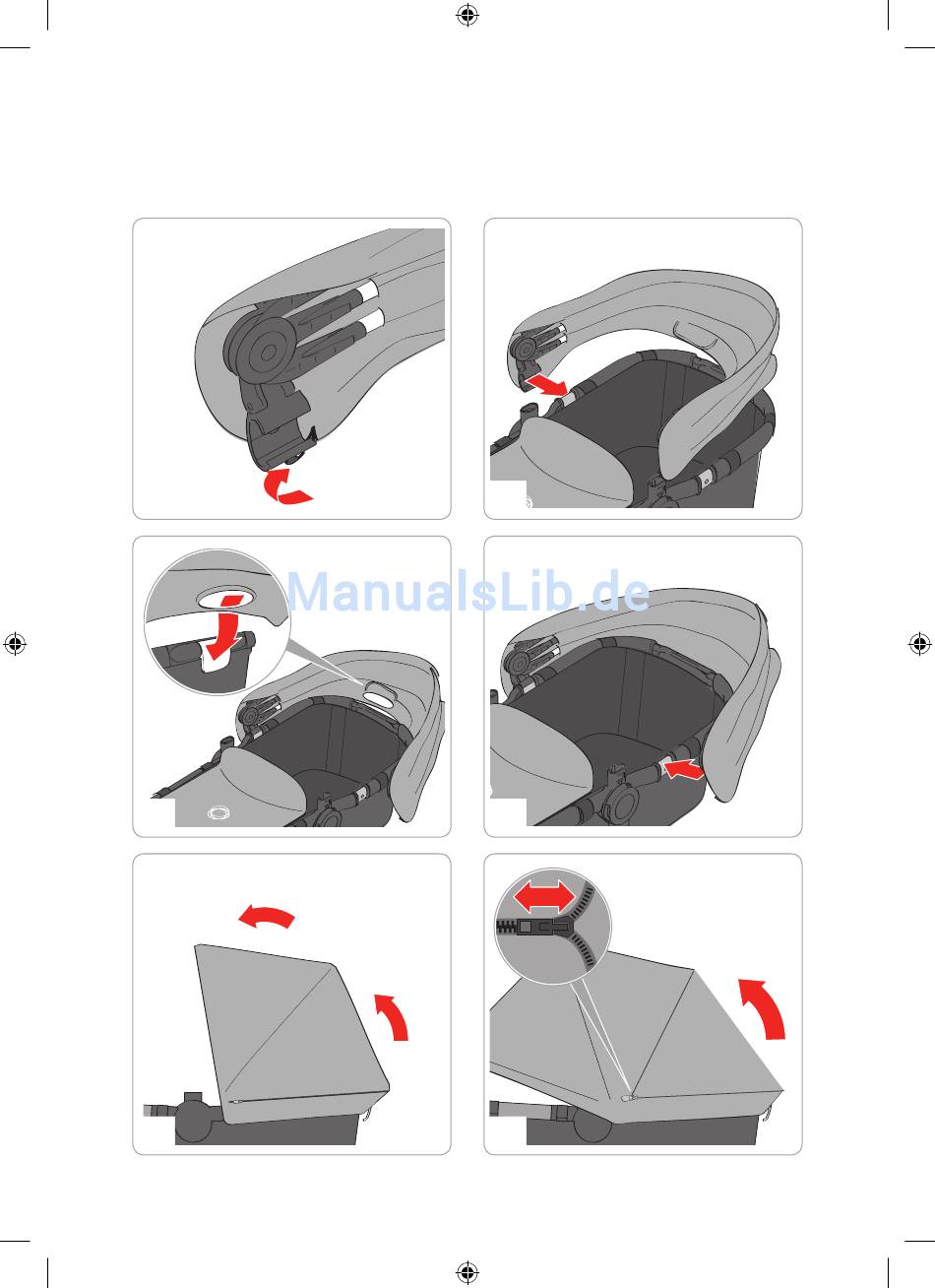 ManualsLib.de