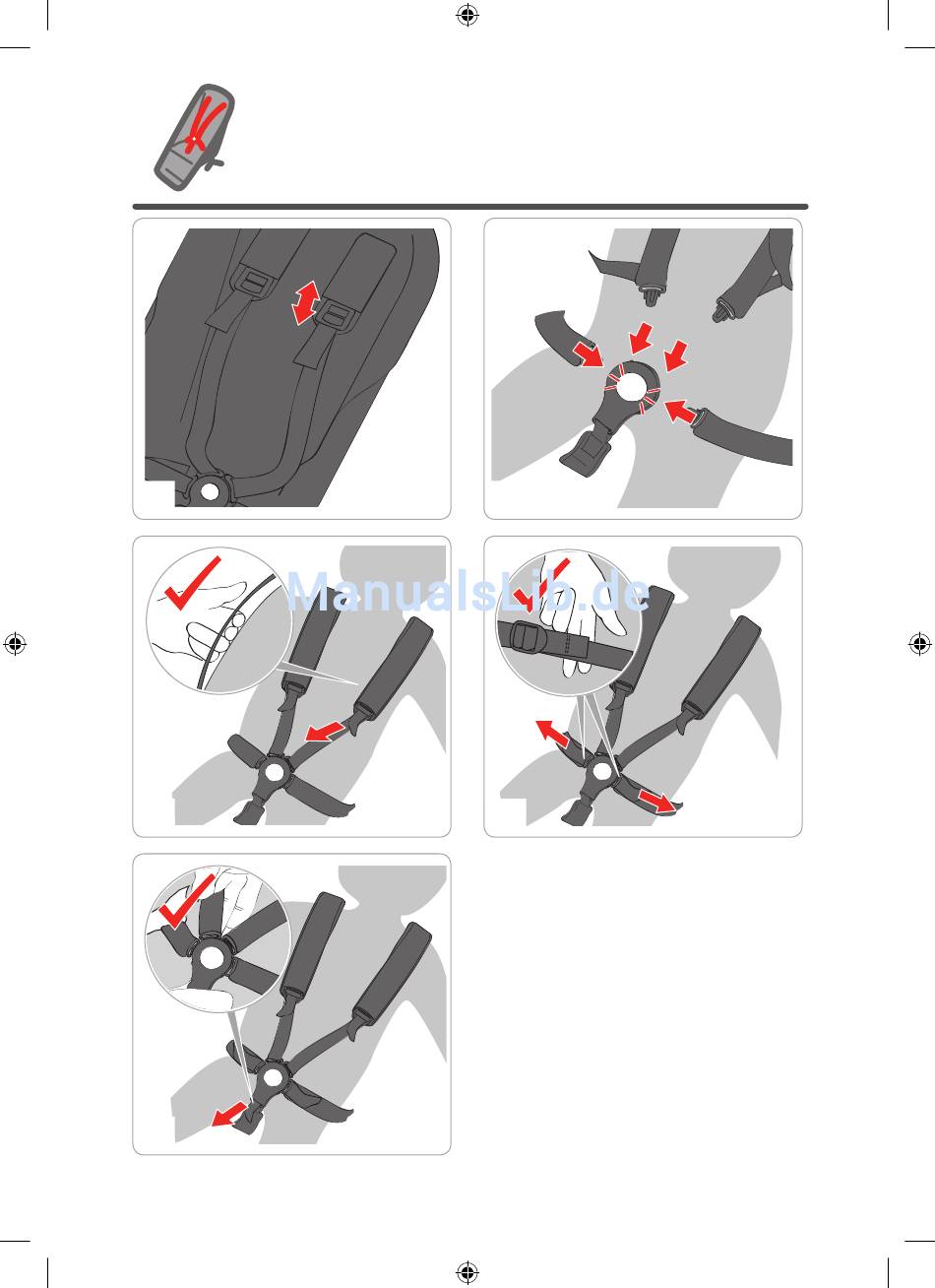 ManualsLib.de