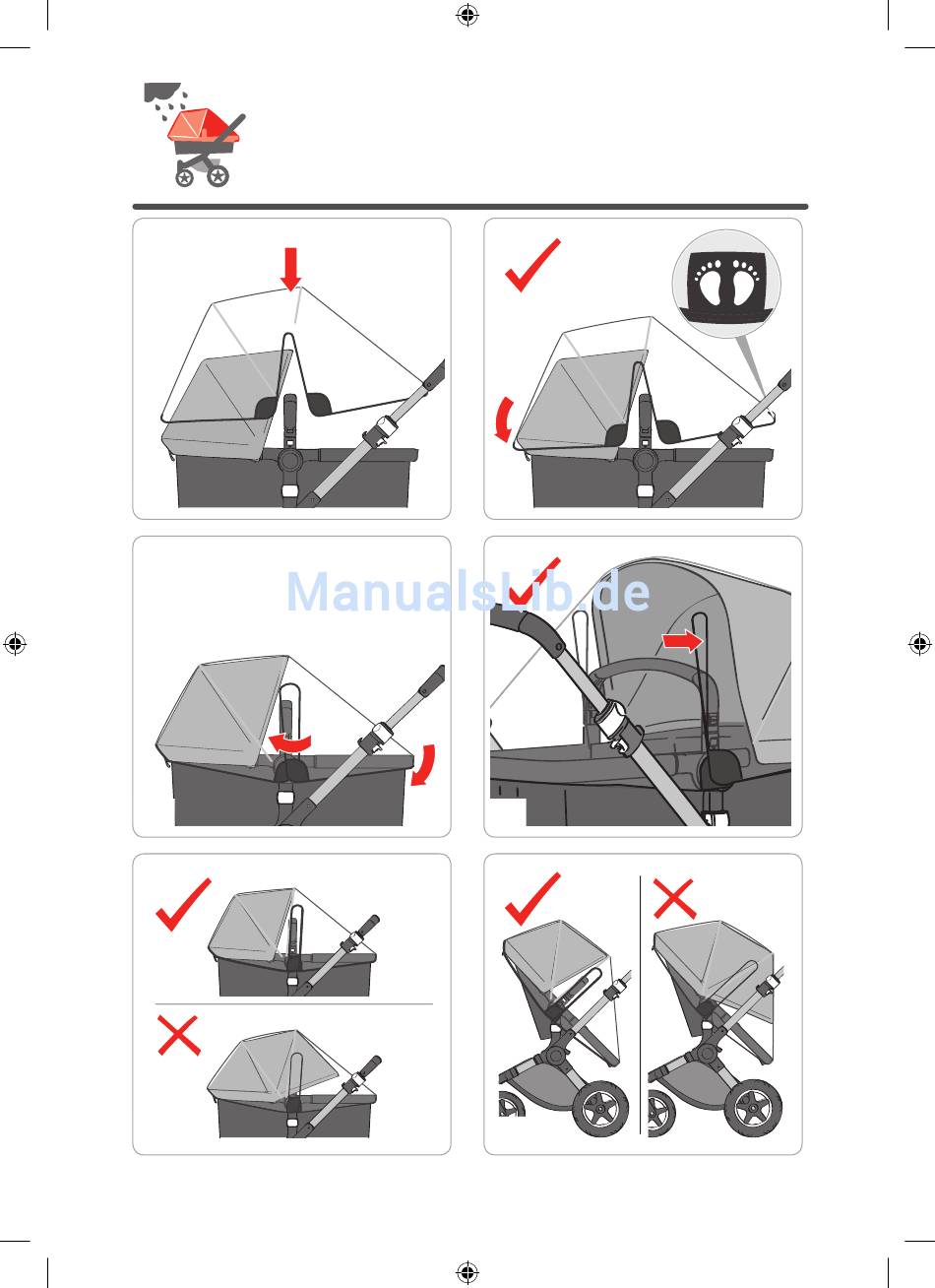 ManualsLib.de