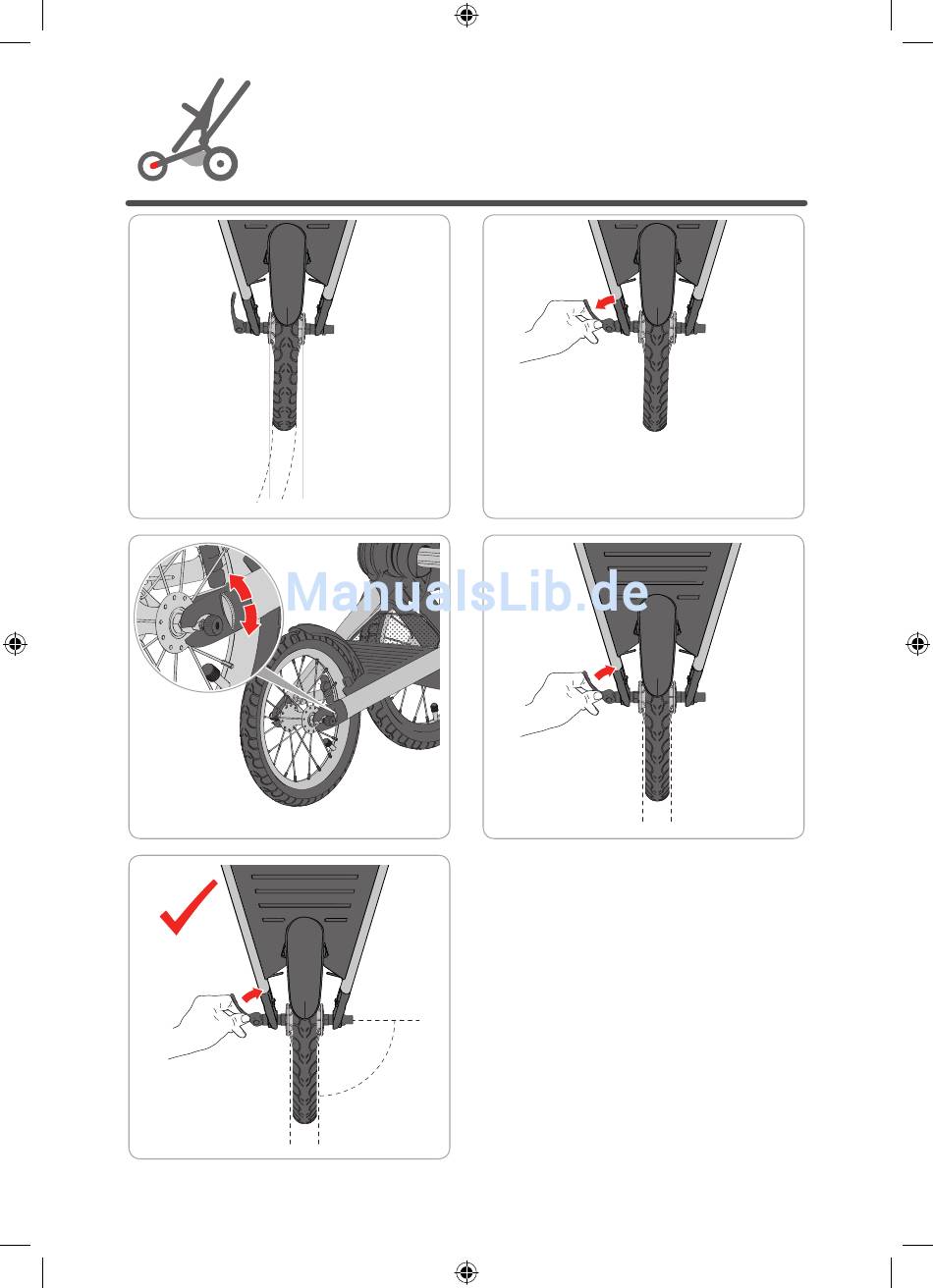 ManualsLib.de