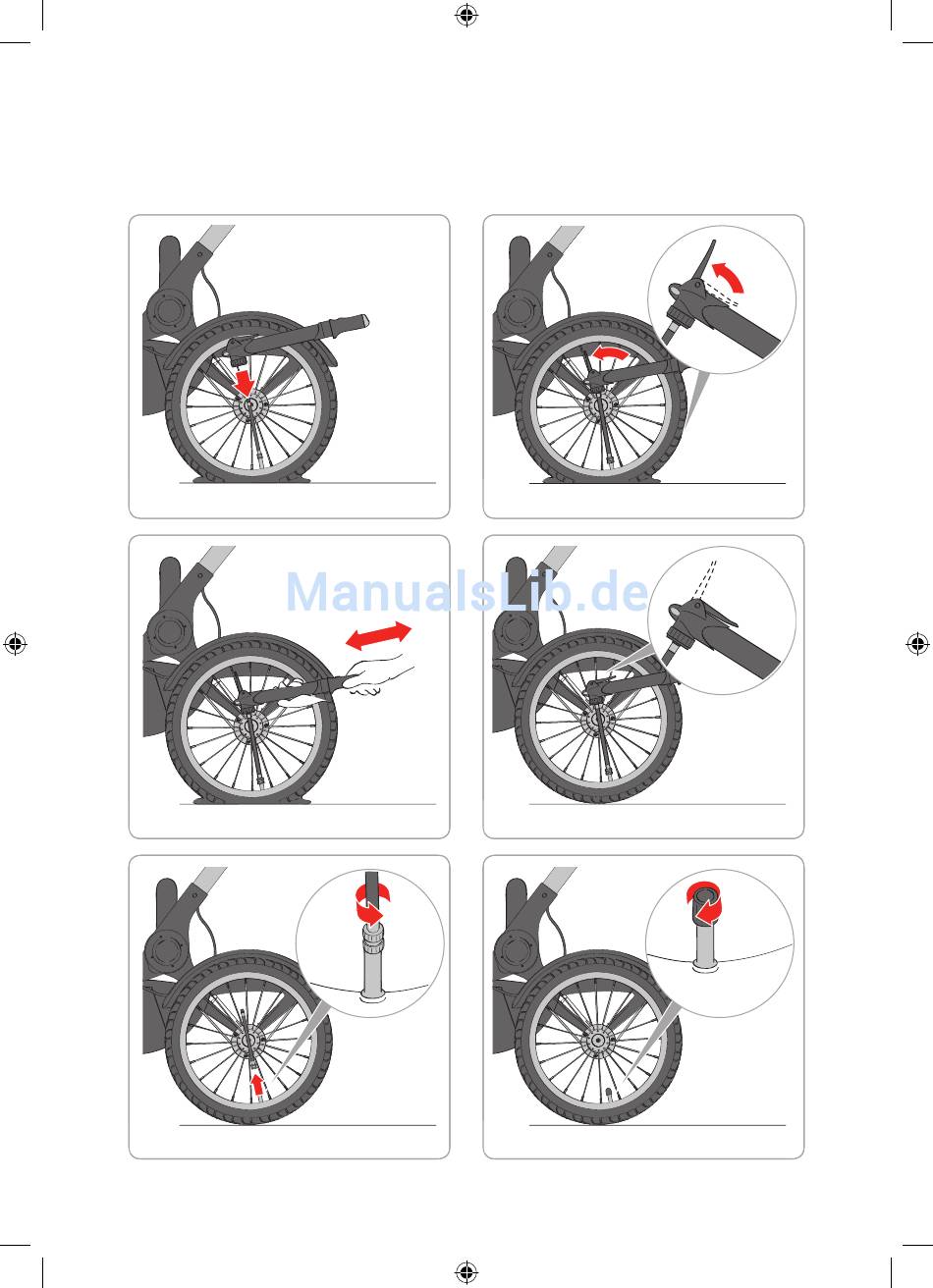 ManualsLib.de