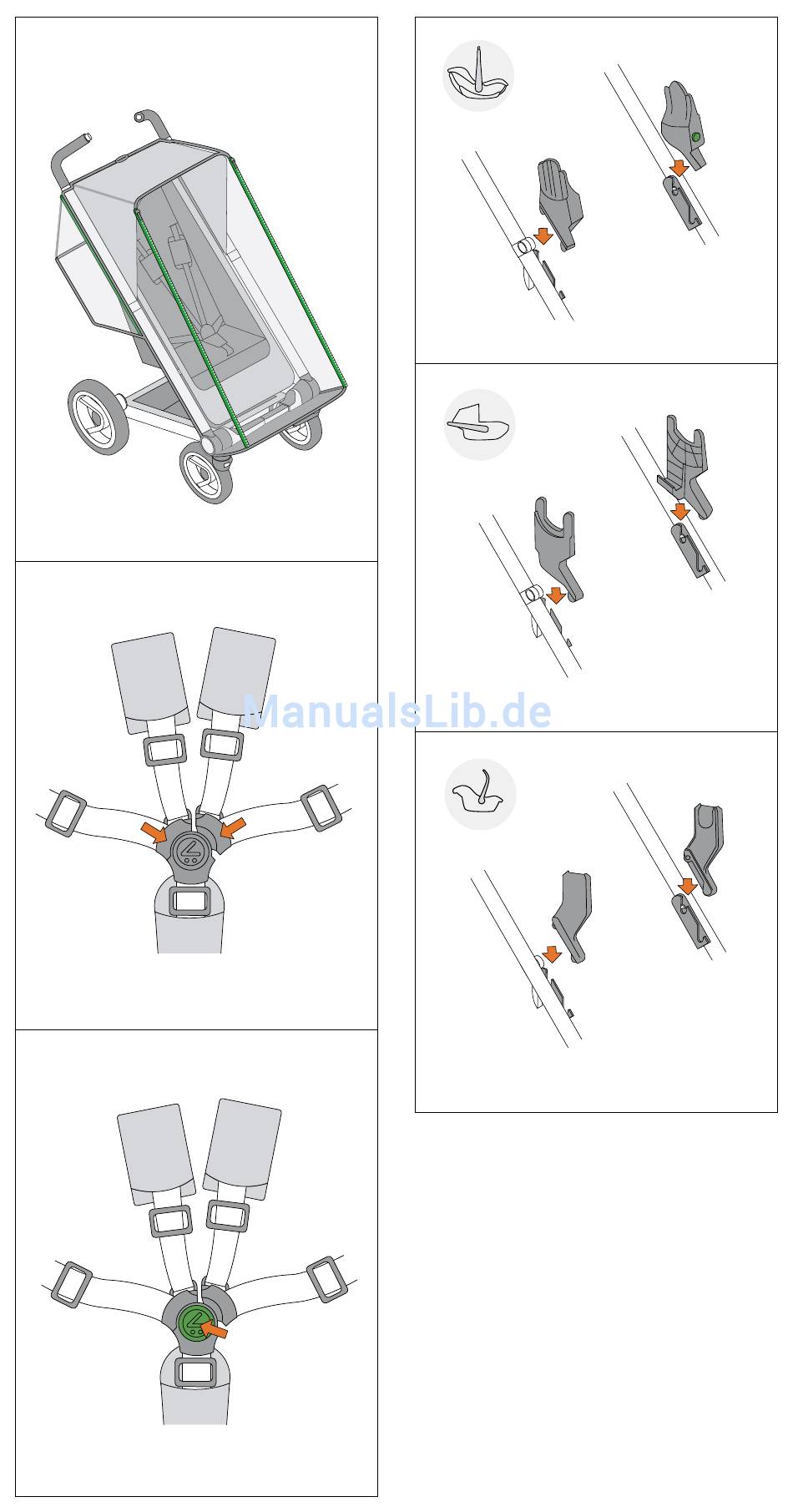 ManualsLib.de