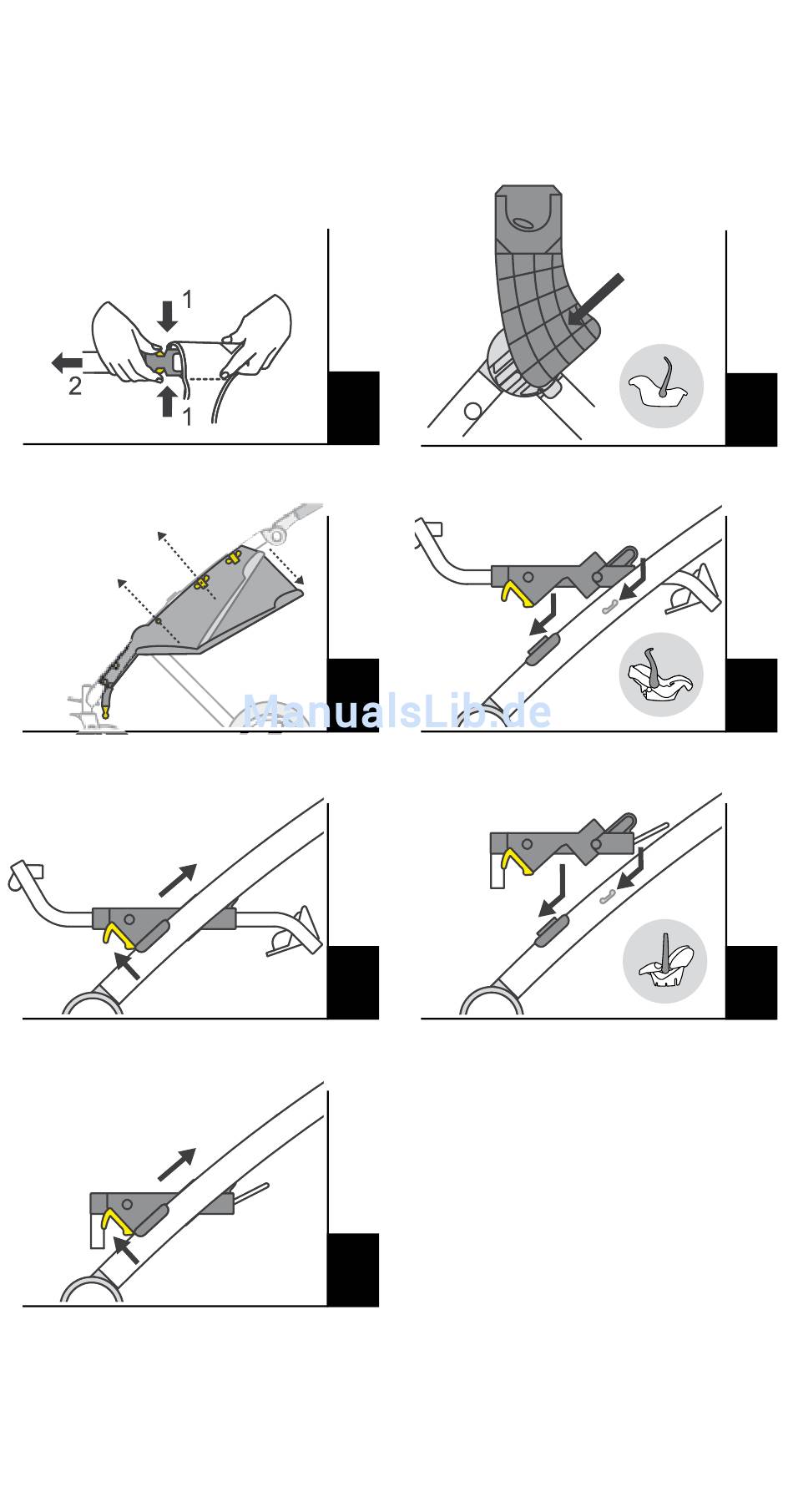 1
2
1

ManualsLib.de