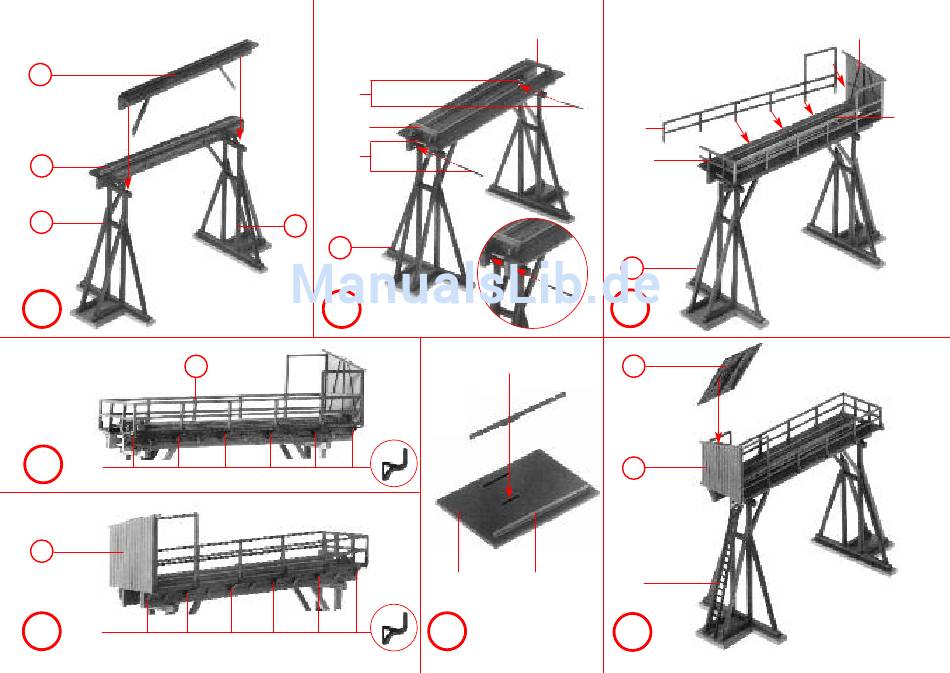 ManualsLib.de