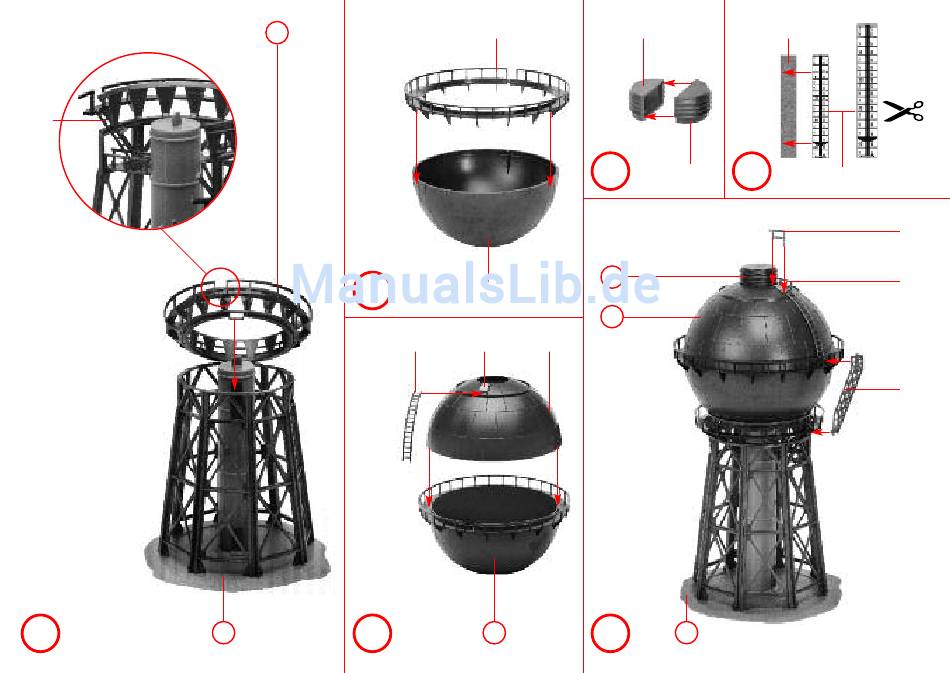 ManualsLib.de